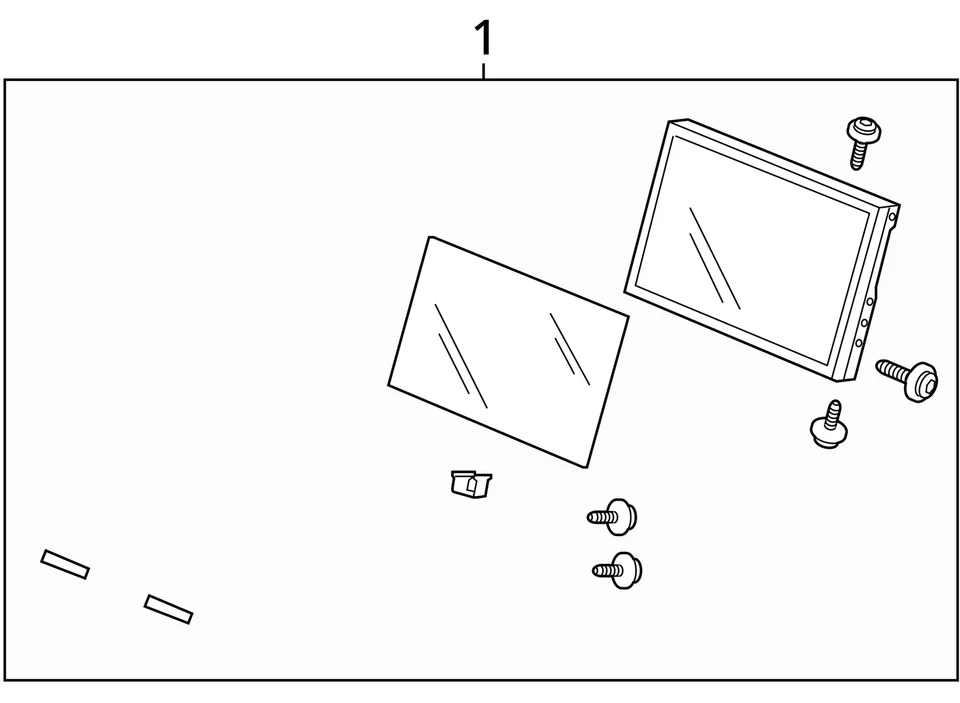 1