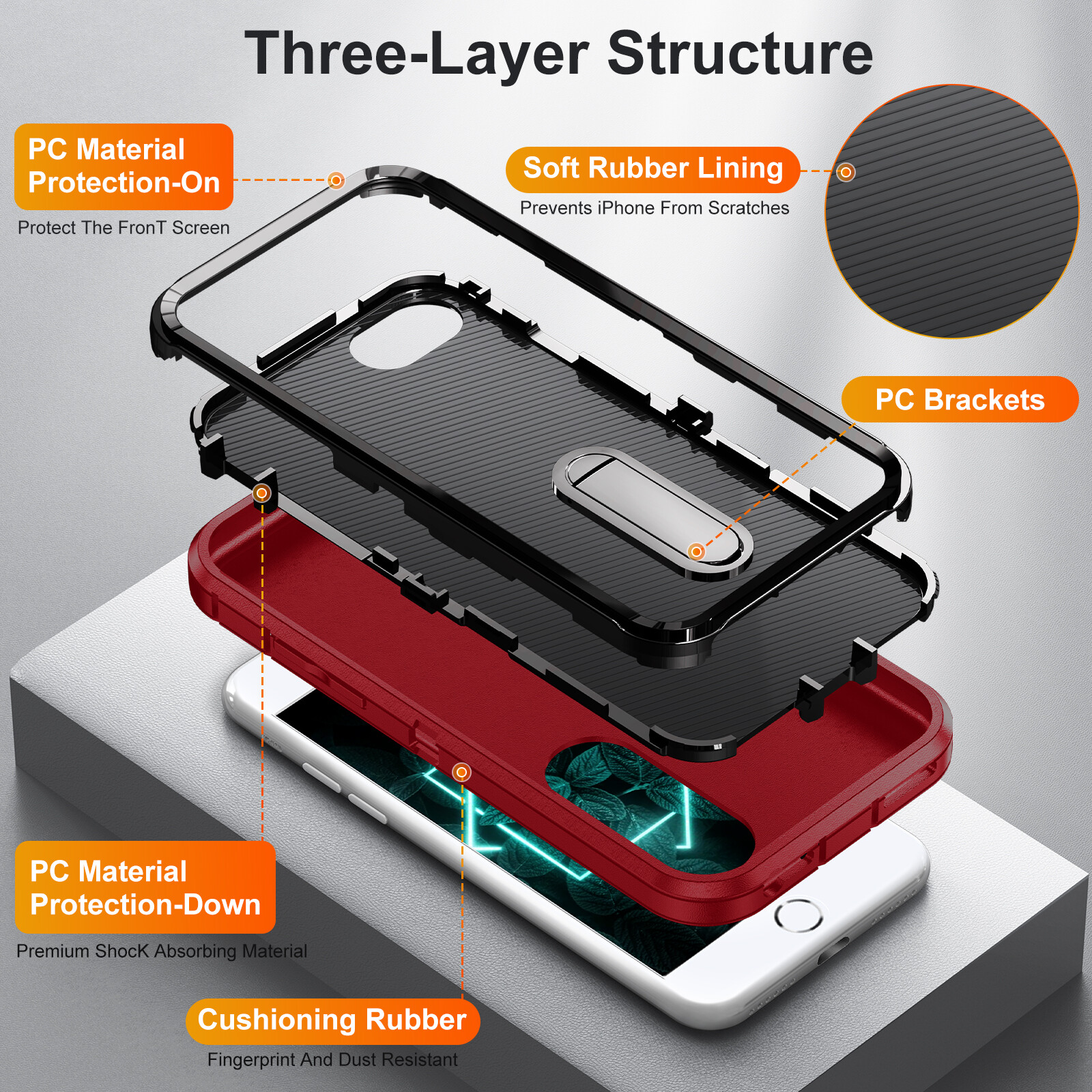 Three-Layer Structure

PC Material Protection-On

Protect The FronT Screen

Soft Rubber Lining

Prevents iPhone From Scratches

PC Brackets

PC Material Protection-Down

Premium ShocK Absorbing Material

Cushioning Rubber

Fingerprint And Dust Resistant