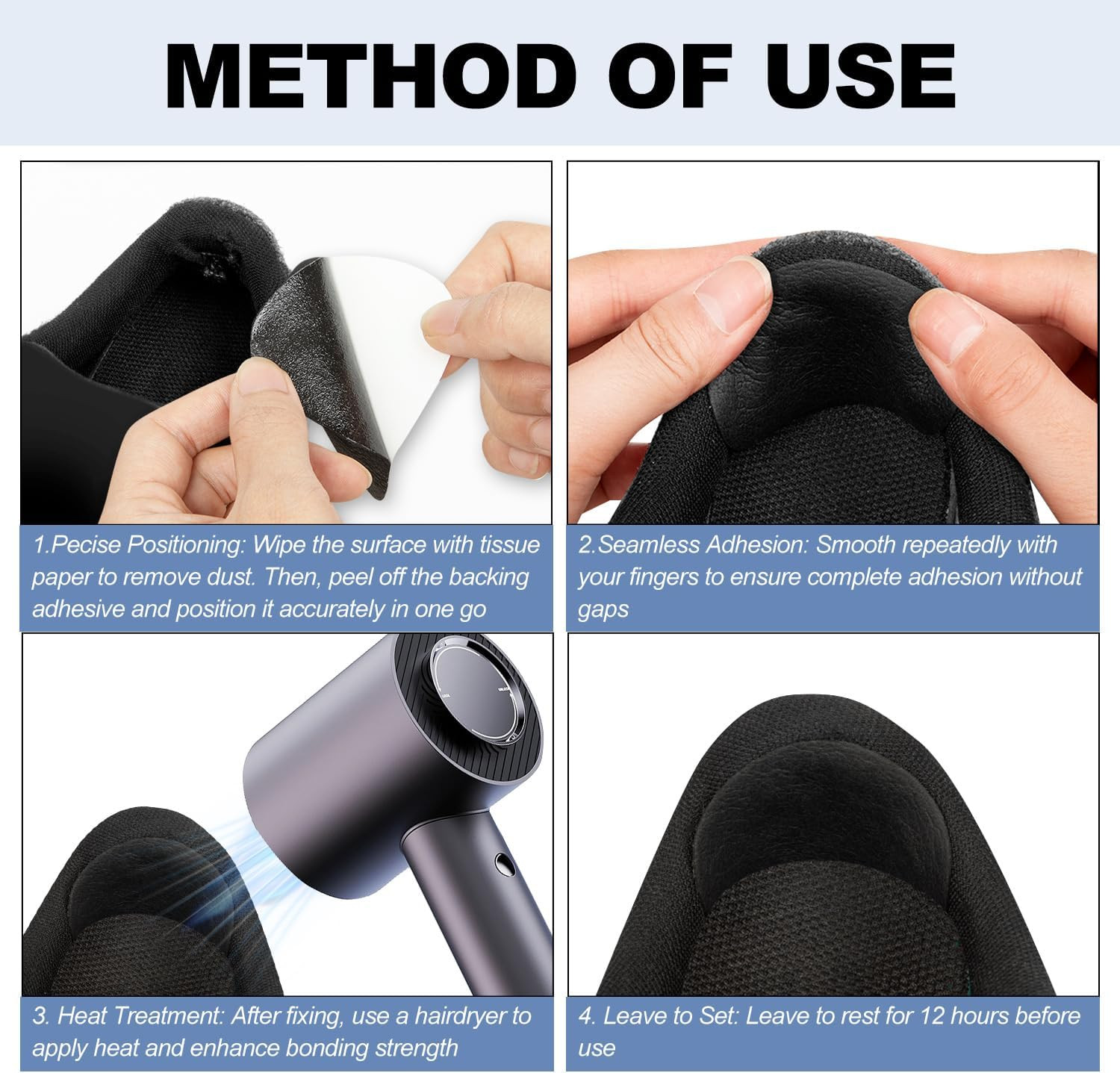 METHOD OF USE

1.Pecise Positioning: Wipe the surface with tissue paper to remove dust. Then, peel off the backing adhesive and position it accurately in one go

2.Seamless Adhesion: Smooth repeatedly with your fingers to ensure complete adhesion without gaps

3. Heat Treatment: After fixing, use a hairdryer to apply heat and enhance bonding strength

4. Leave to Set: Leave to rest for 12 hours before use