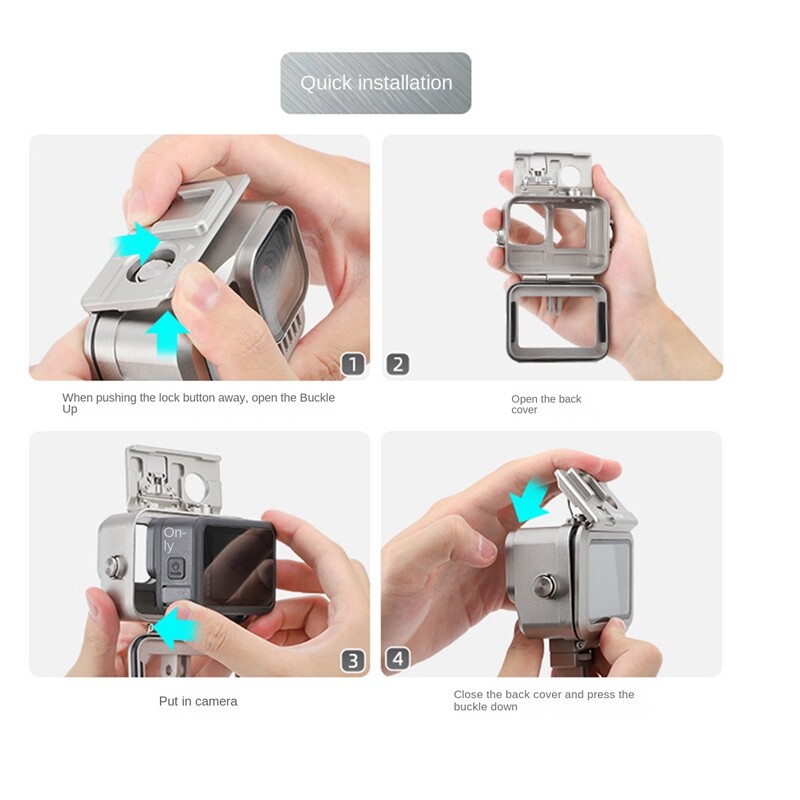 Quick installation

1

When pushing the lock button away, open the Buckle Up

2

Open the back cover

On-ly

3

Put in camera

4

Close the back cover and press the buckle down