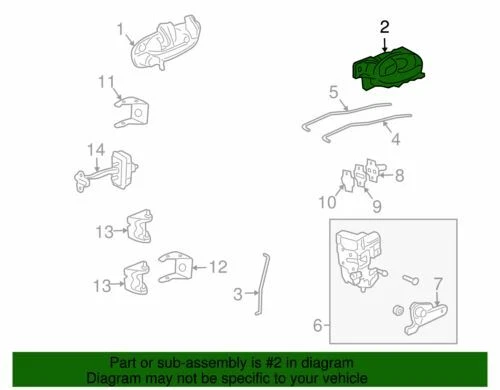 1
2
11
5
4
14
8
10
9
13
12
13
3
7
6

Part or sub-assembly is #2 in diagram
Diagram may not be specific to your vehicle