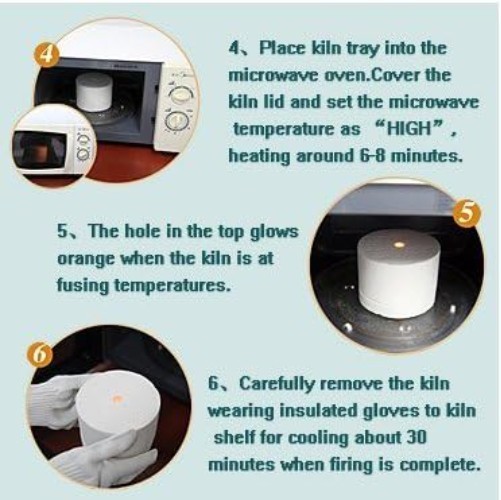 4

4、Place kiln tray into the microwave oven.Cover the kiln lid and set the microwave temperature as “HIGH”, heating around 6-8 minutes.

5

5、The hole in the top glows orange when the kiln is at fusing temperatures.

6

6、Carefully remove the kiln wearing insulated gloves to kiln shelf for cooling about 30 minutes when firing is complete.