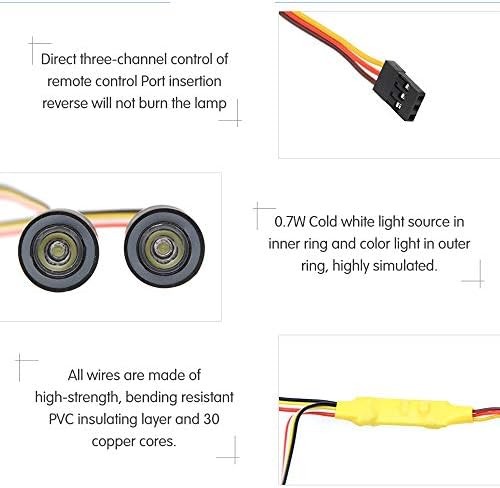 Direct three-channel control of remote control Port insertion reverse will not burn the lamp

0.7W Cold white light source in inner ring and color light in outer ring, highly simulated.

All wires are made of high-strength, bending resistant PVC insulating layer and 30 copper cores.