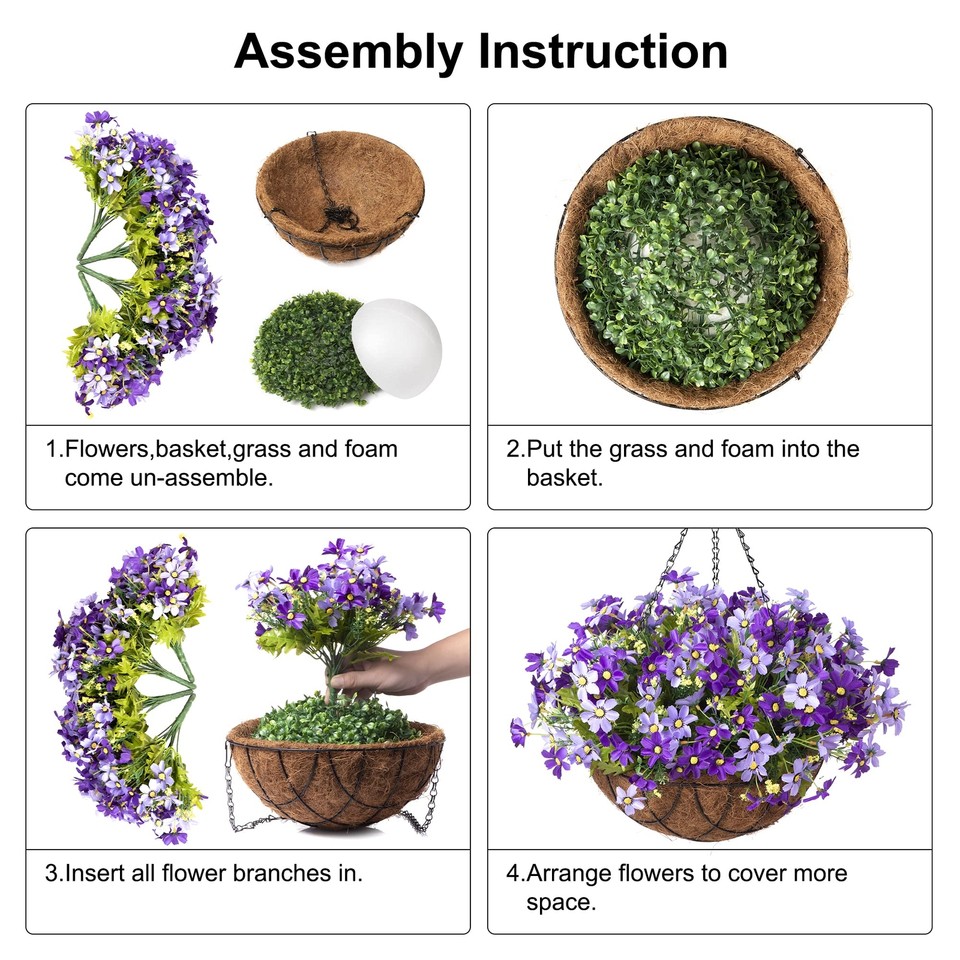 Assembly Instruction

1.Flowers,basket,grass and foam come un-assemble.

2.Put the grass and foam into the basket.

3.Insert all flower branches in.

4.Arrange flowers to cover more space.