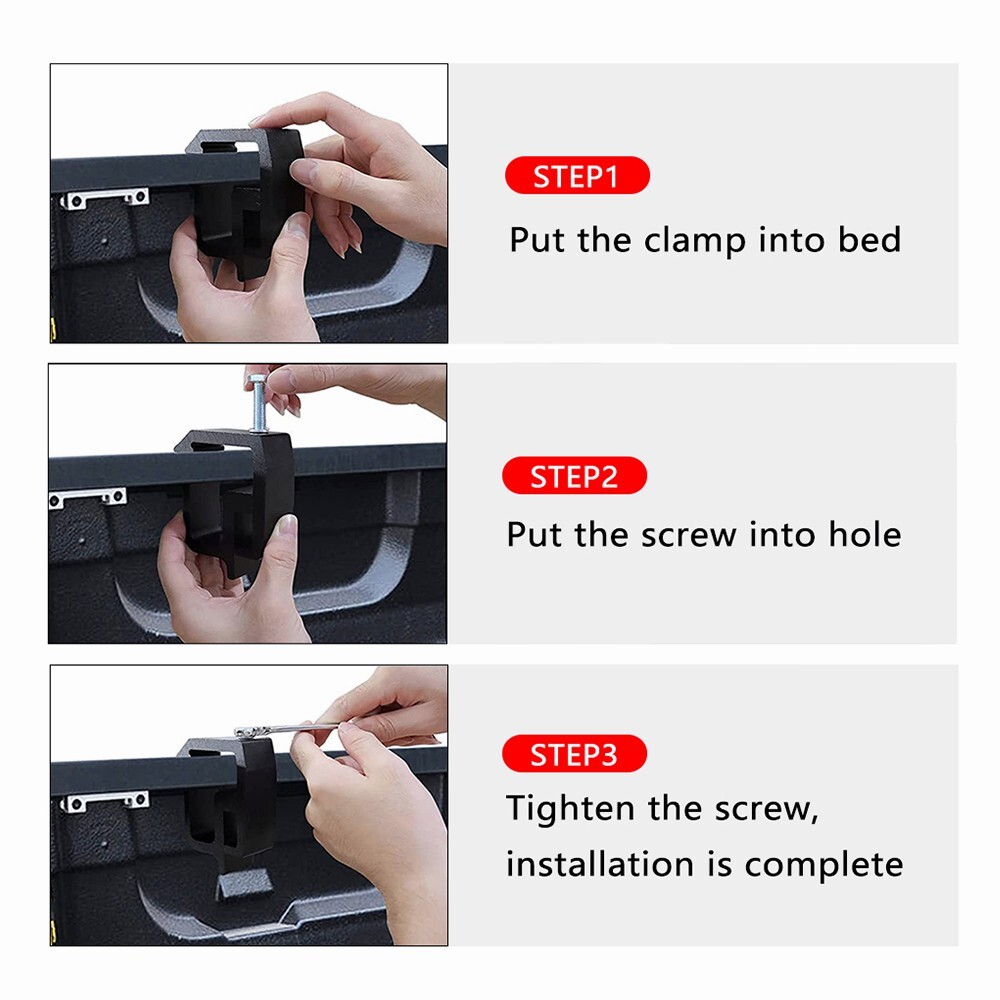 STEP1

Put the clamp into bed

STEP2

Put the screw into hole

STEP3

Tighten the screw, installation is complete