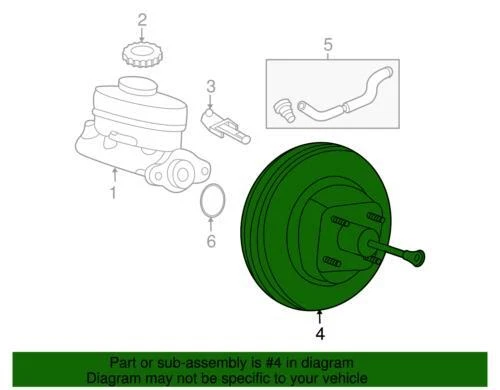 2

5

3

1

6

4

Part or sub-assembly is #4 in diagram
Diagram may not be specific to your vehicle