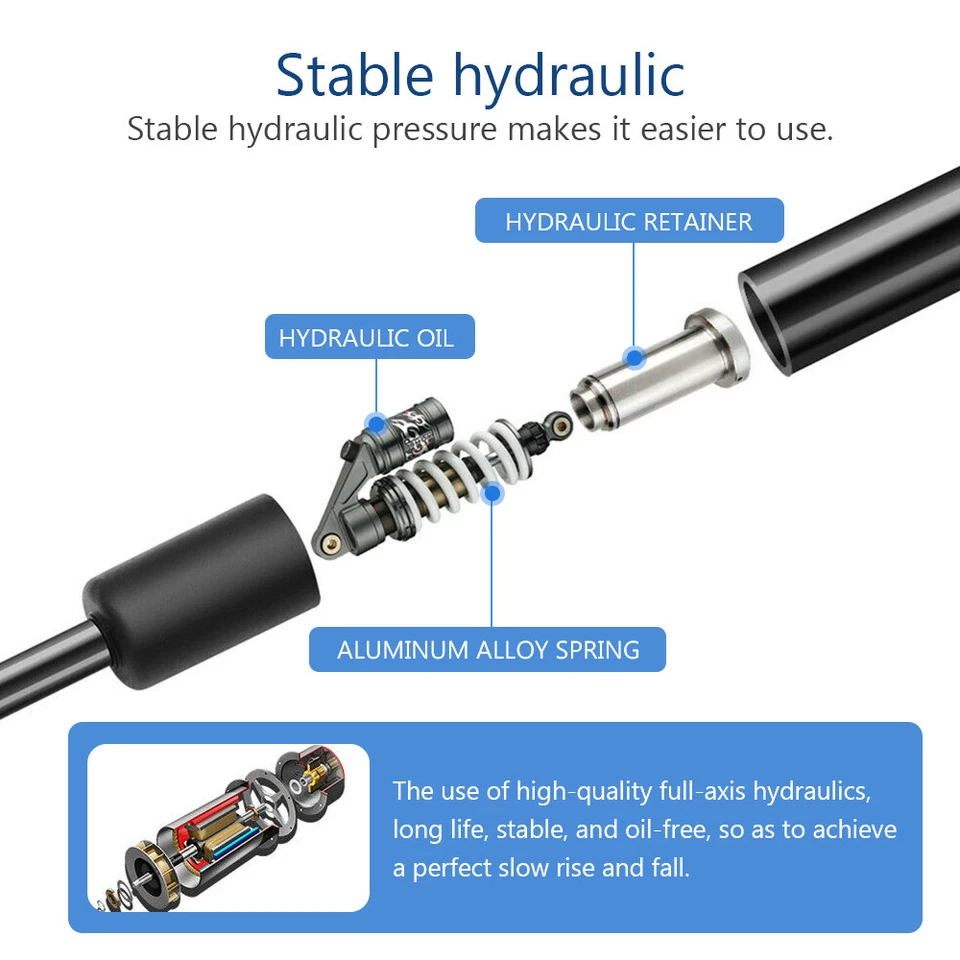 Stable hydraulic
Stable hydraulic pressure makes it easier to use.

HYDRAULIC RETAINER

HYDRAULIC OIL

ALUMINUM ALLOY SPRING

The use of high-quality full-axis hydraulics, long life, stable, and oil-free, so as to achieve a perfect slow rise and fall.