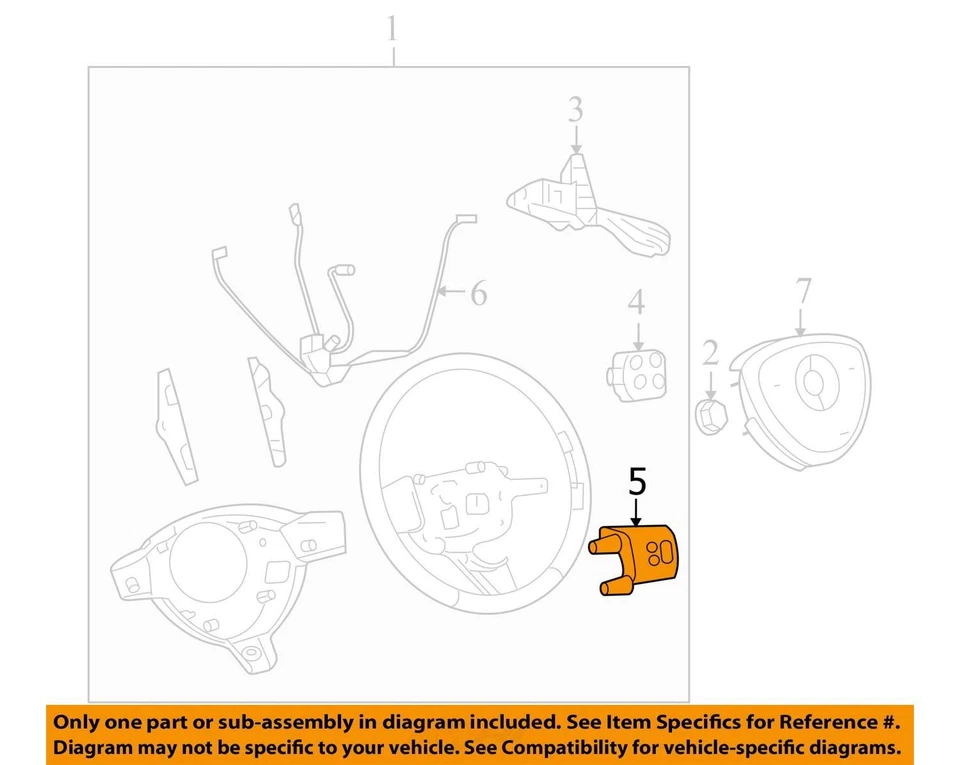 1
3
6
4
7
2
5

Only one part or sub-assembly in diagram included. See Item Specifics for Reference #. Diagram may not be specific to your vehicle. See Compatibility for vehicle-specific diagrams.