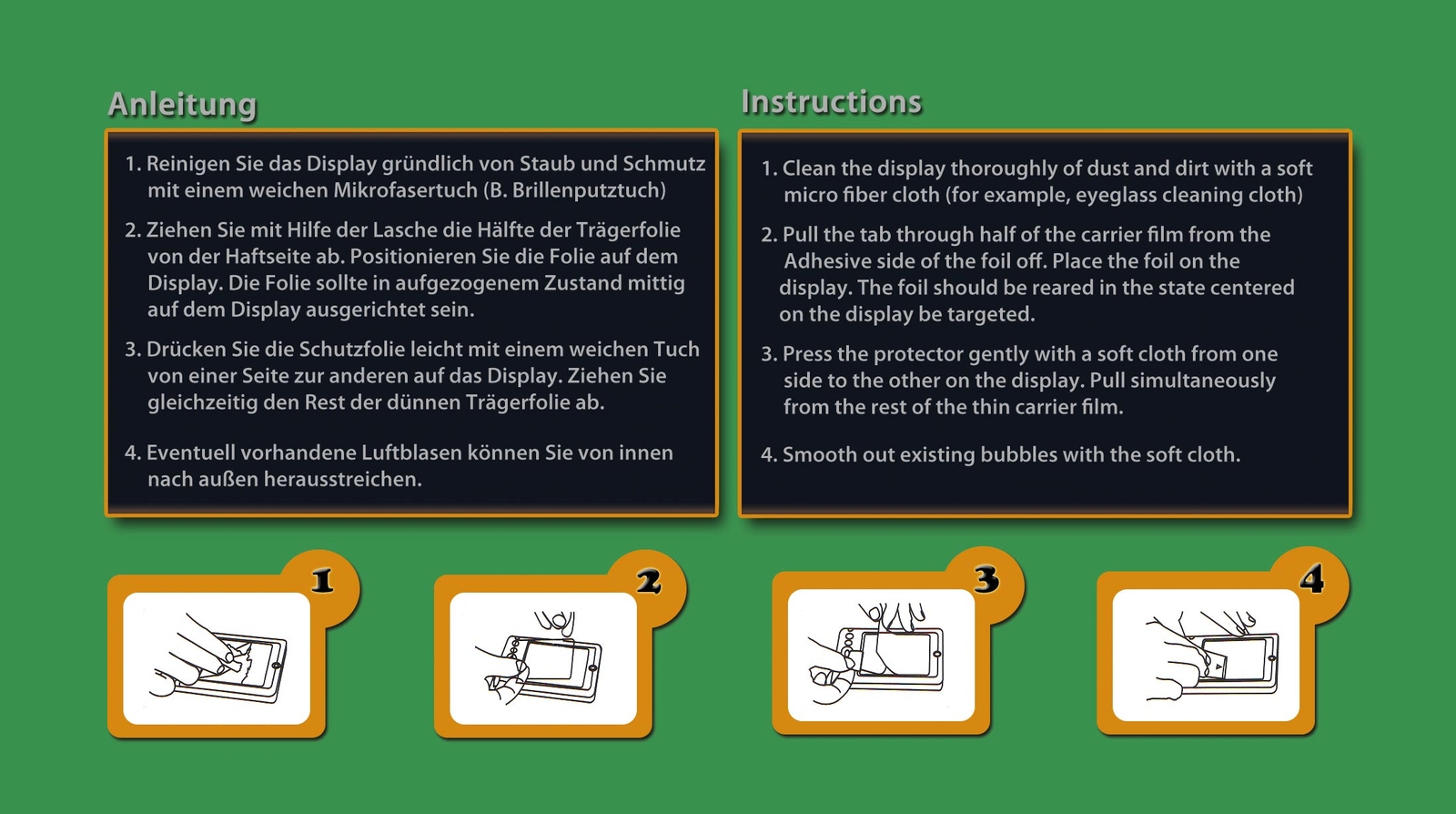 Anleitung

1. Reinigen Sie das Display gründlich von Staub und Schmutz mit einem weichen Mikrofasertuch (B. Brillenputztuch)

2. Ziehen Sie mit Hilfe der Lasche die Hälfte der Trägerfolie von der Haftseite ab. Positionieren Sie die Folie auf dem Display. Die Folie sollte in aufgezogenem Zustand mittig auf dem Display ausgerichtet sein.

3. Drücken Sie die Schutzfolie leicht mit einem weichen Tuch von einer Seite zur anderen auf das Display. Ziehen Sie gleichzeitig den Rest der dünnen Trägerfolie ab.

4. Eventuell vorhandene Luftblasen können Sie von innen nach außen herausstreichen.

Instructions

1. Clean the display thoroughly of dust and dirt with a soft micro fiber cloth (for example, eyeglass cleaning cloth)

2. Pull the tab through half of the carrier film from the Adhesive side of the foil off. Place the foil on the display. The foil should be reared in the state centered on the display be targeted.

3. Press the protector gently with a soft cloth from one side to the other on the display. Pull simultaneously from the rest of the thin carrier film.

4. Smooth out existing bubbles with the soft cloth.

1

2

3

4