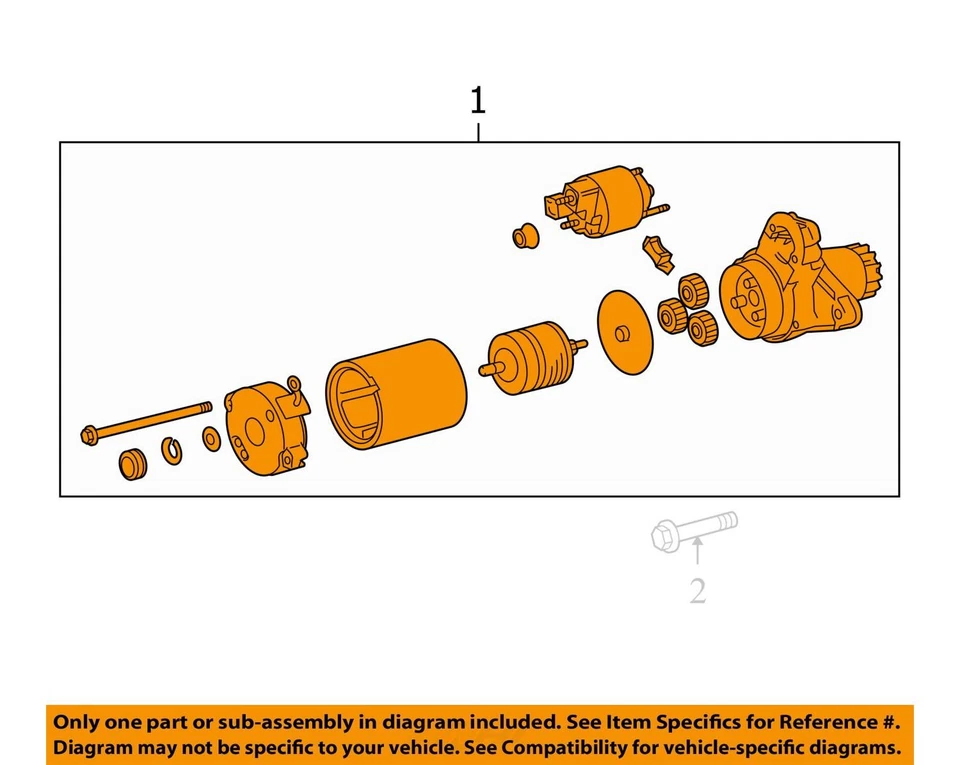 1

2

Only one part or sub-assembly in diagram included. See Item Specifics for Reference #.
Diagram may not be specific to your vehicle. See Compatibility for vehicle-specific diagrams.