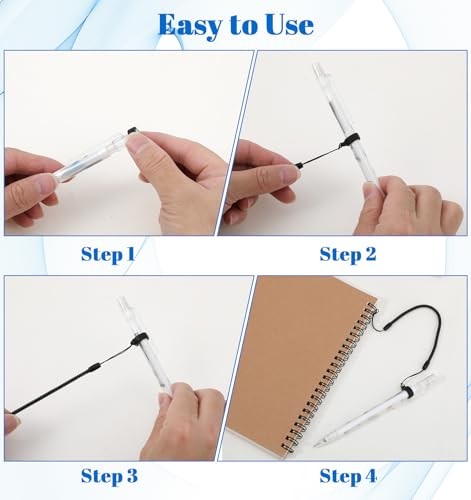 Easy to Use

Step 1

Step 2

Step 3

Step 4