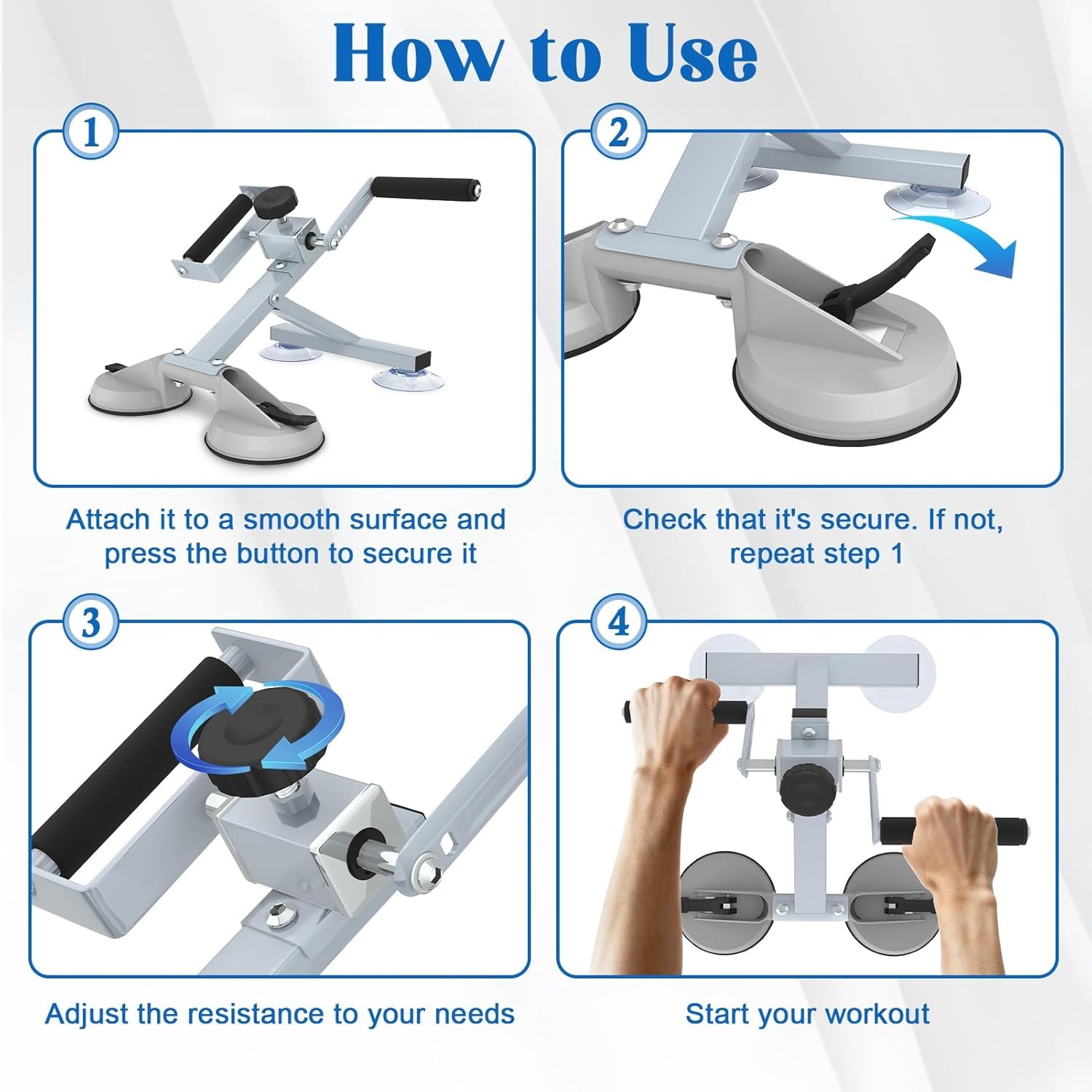 How to Use

1

Attach it to a smooth surface and press the button to secure it

2

Check that it's secure. If not, repeat step 1

3

Adjust the resistance to your needs

4

Start your workout