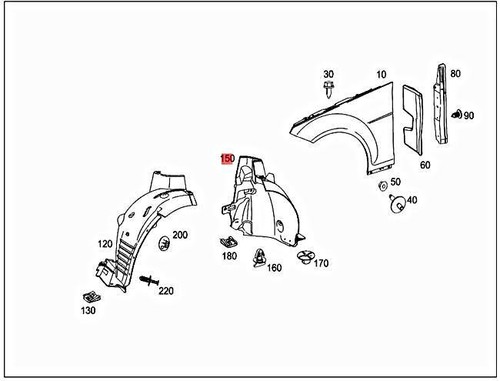 30
10
80
90
150
60
50
40
200
120
180
160
170
220
130