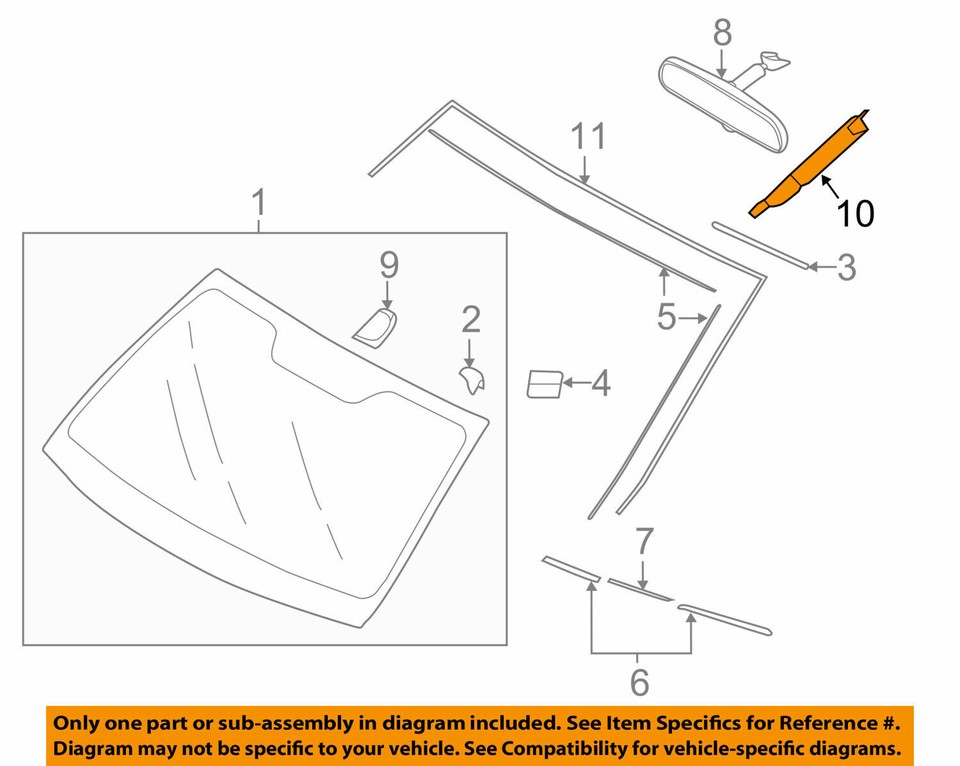 8

11

10

1

3

9

2

5

4

7

6

Only one part or sub-assembly in diagram included. See Item Specifics for Reference #.
Diagram may not be specific to your vehicle. See Compatibility for vehicle-specific diagrams.