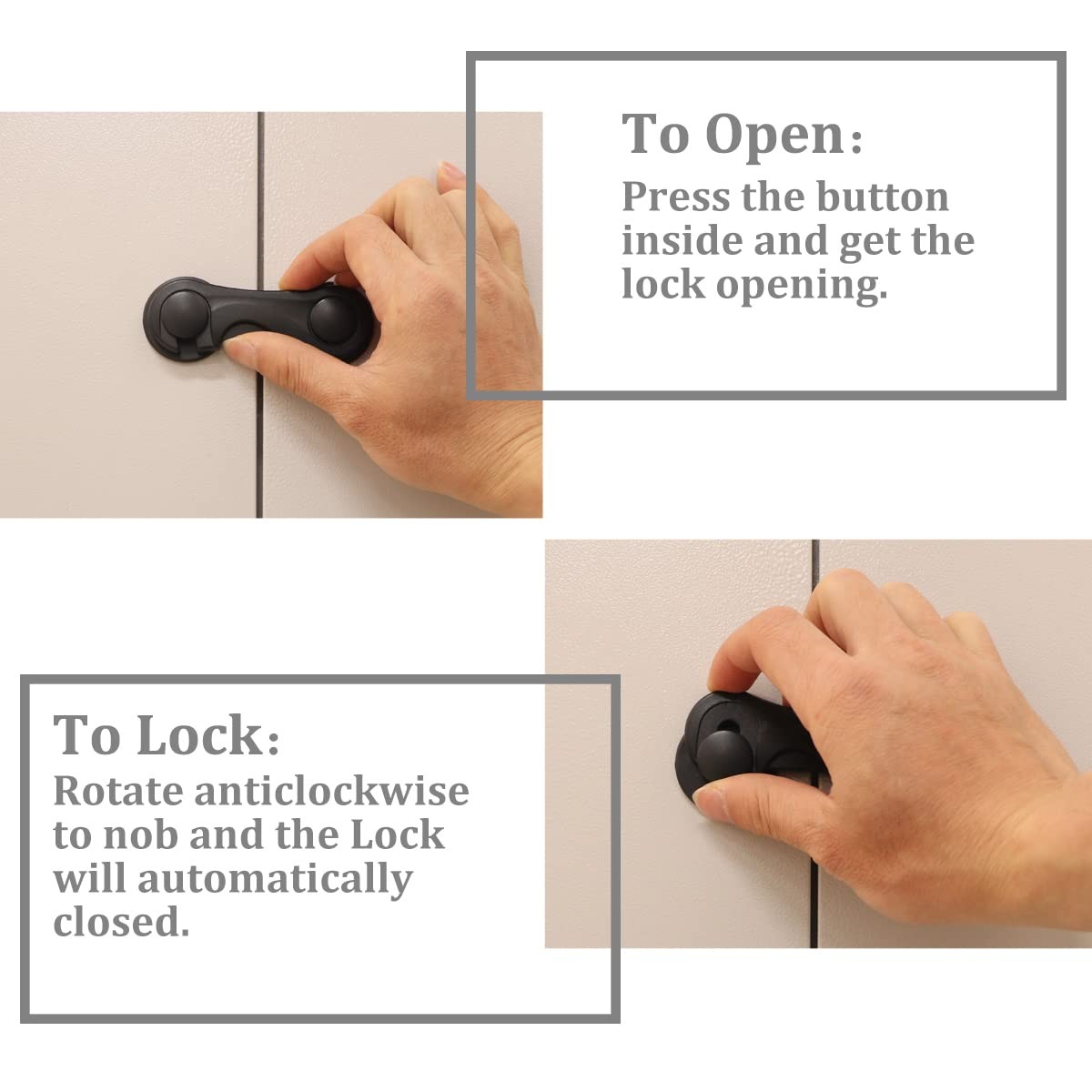 To Open:
Press the button inside and get the lock opening.

To Lock:
Rotate anticlockwise to nob and the Lock will automatically closed.