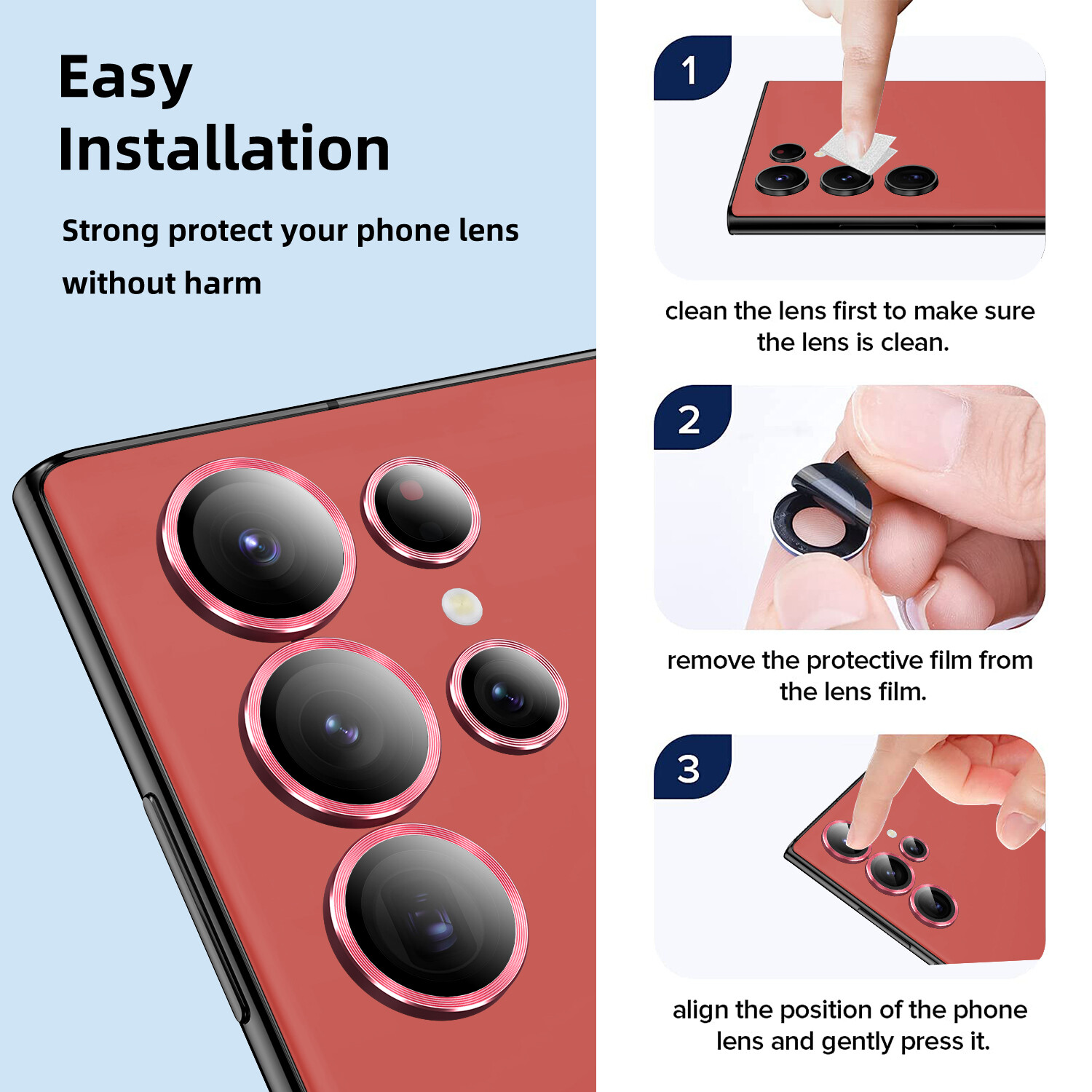 Easy Installation

Strong protect your phone lens without harm

1

clean the lens first to make sure the lens is clean.

2

remove the protective film from the lens film.

3

align the position of the phone lens and gently press it.