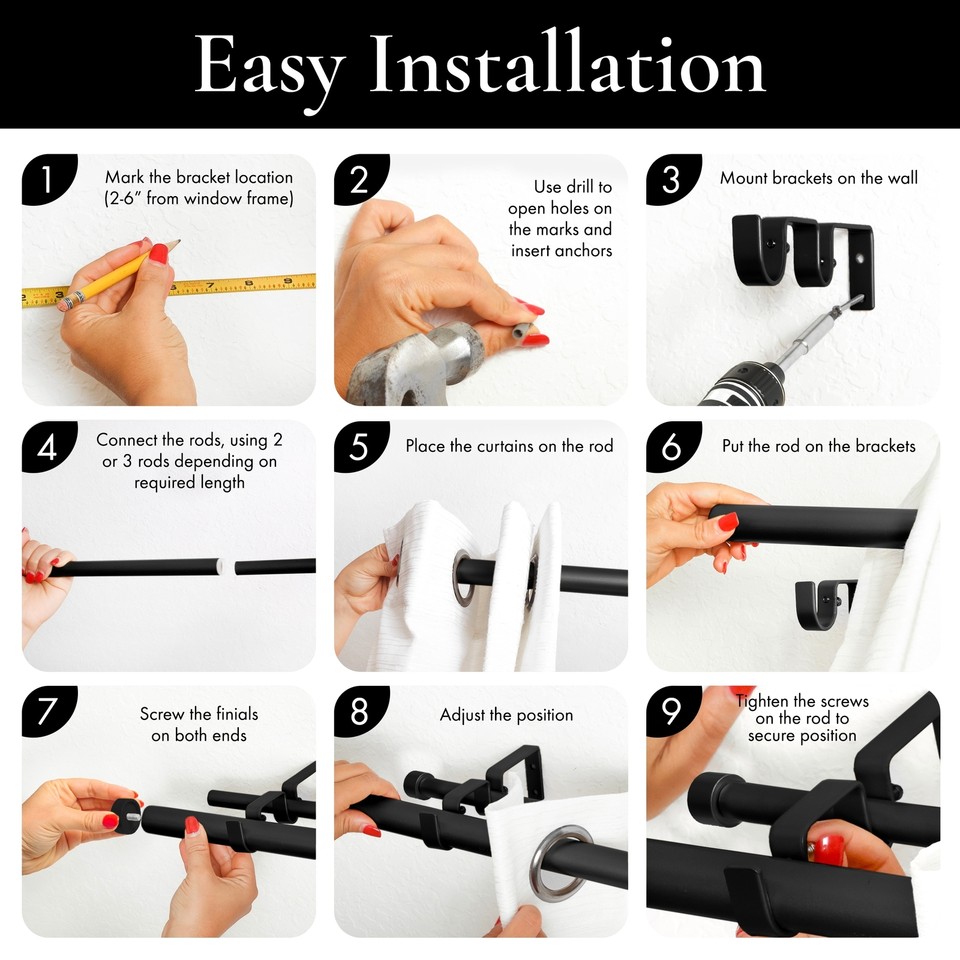 Easy Installation

1
Mark the bracket location (2-6" from window frame)

2
Use drill to open holes on the marks and insert anchors

3
Mount brackets on the wall

4
Connect the rods, using 2 or 3 rods depending on required length

5
Place the curtains on the rod

6
Put the rod on the brackets

7
Screw the finials on both ends

8
Adjust the position

9
Tighten the screws on the rod to secure position