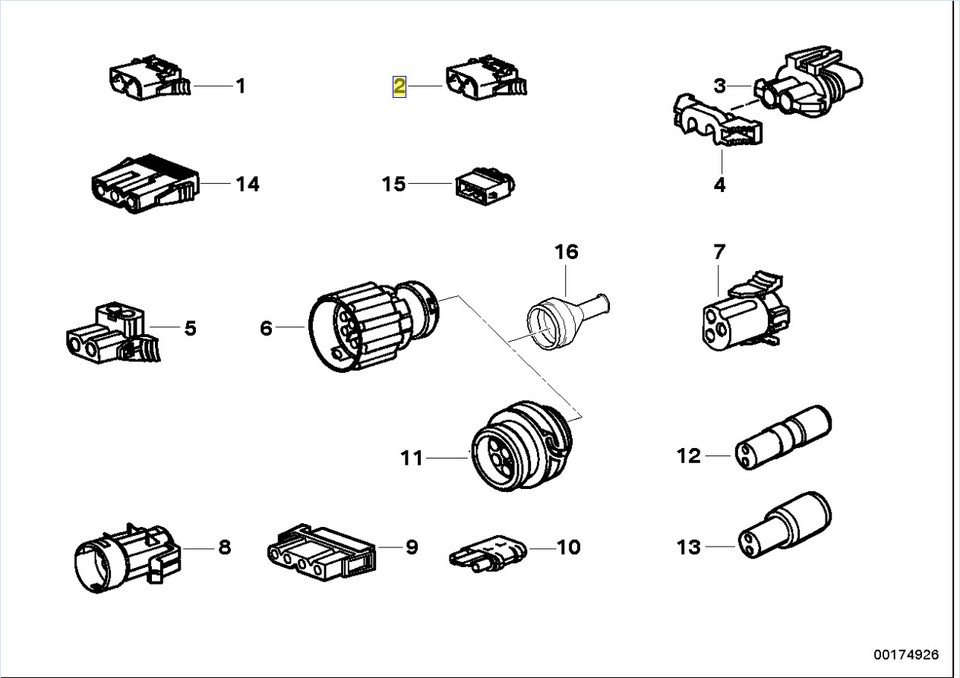 1
2
3
4
14
15
16
7
5
6
11
12
8
9
10
13
00174926