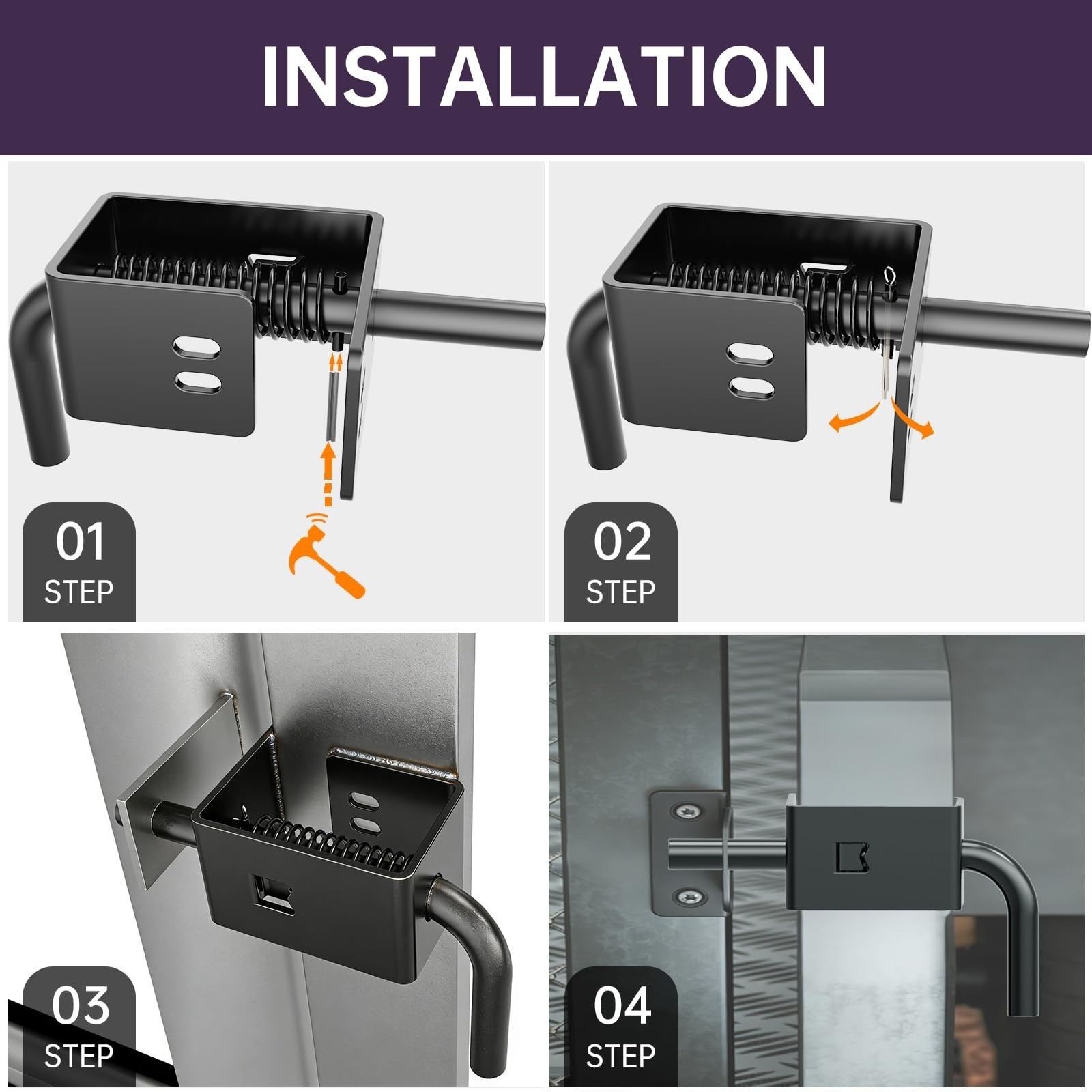 INSTALLATION

01
STEP

02
STEP

03
STEP

04
STEP