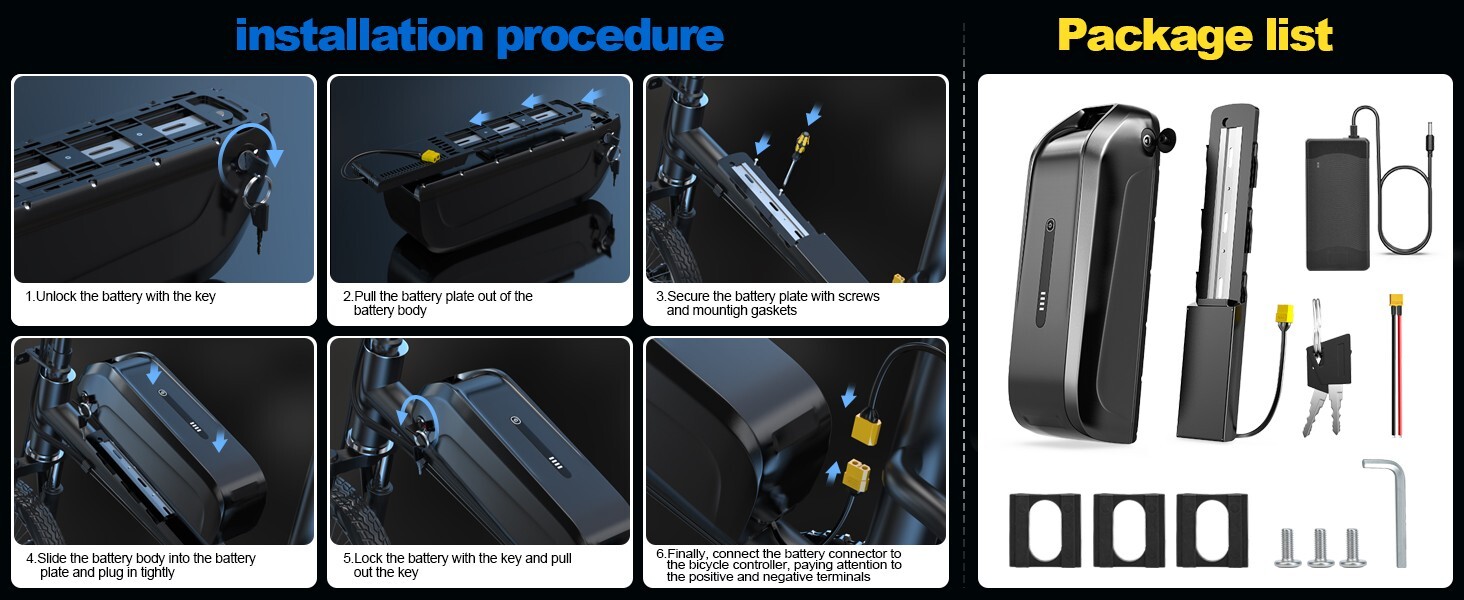 installation procedure

1.Unlock the battery with the key

2.Pull the battery plate out of the battery body

3.Secure the battery plate with screws and mountigh gaskets

4.Slide the battery body into the battery plate and plug in tightly

5.Lock the battery with the key and pull out the key

6.Finally, connect the battery connector to the bicycle controller, paying attention to the positive and negative terminals

Package list