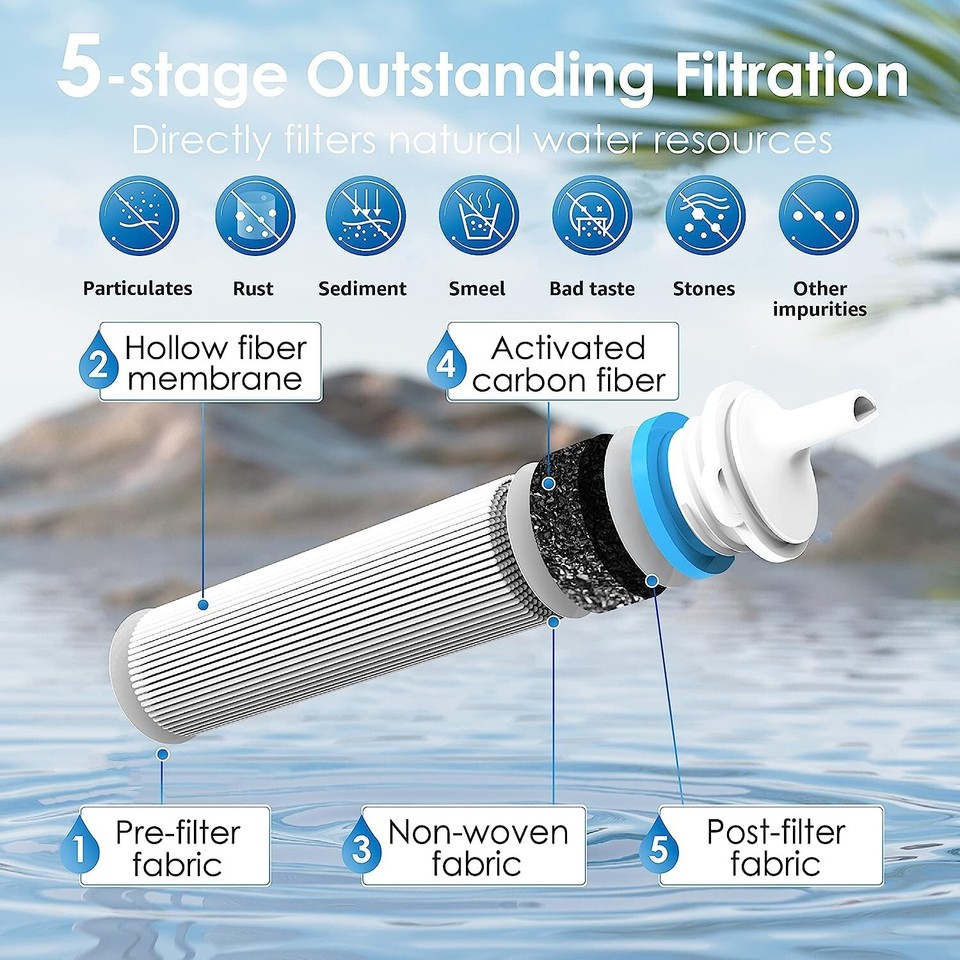 5-stage Outstanding Filtration

Directly filters natural water resources

Particulates

Rust

Sediment

Smeel

Bad taste

Stones

Other impurities

2 Hollow fiber membrane

4 Activated carbon fiber

1 Pre-filter fabric

3 Non-woven fabric

5 Post-filter fabric