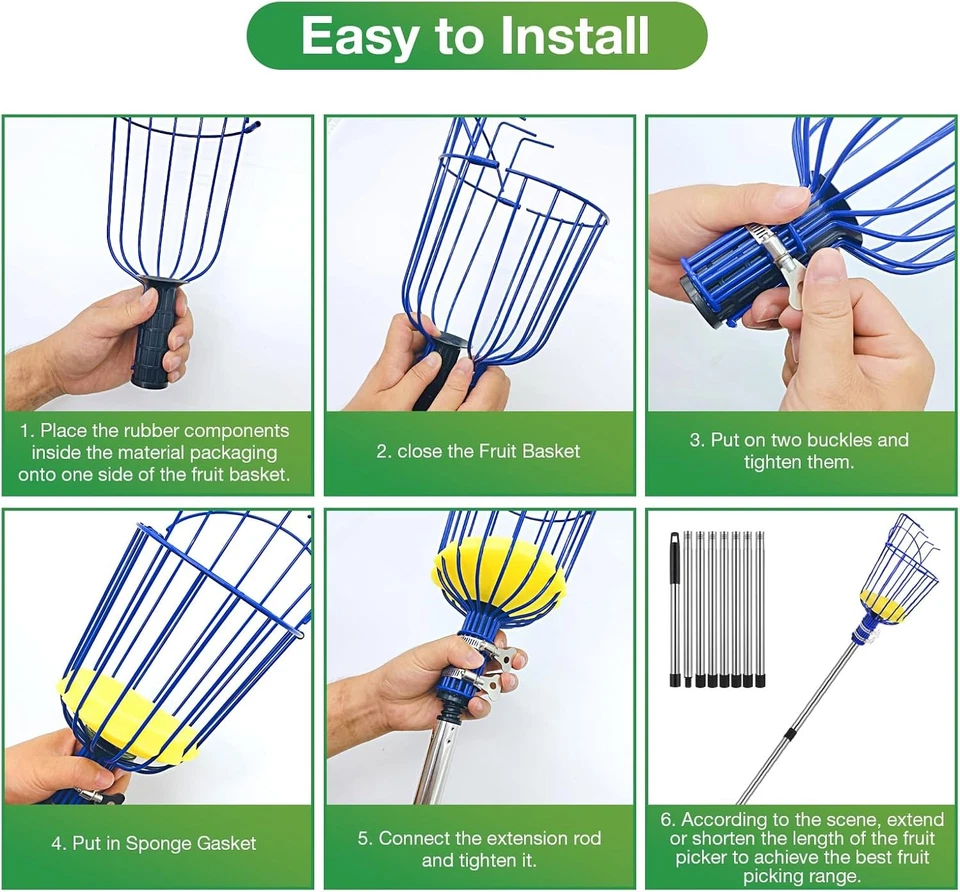 Easy to Install

1. Place the rubber components inside the material packaging onto one side of the fruit basket.

2. close the Fruit Basket

3. Put on two buckles and tighten them.

4. Put in Sponge Gasket

5. Connect the extension rod and tighten it.

6. According to the scene, extend or shorten the length of the fruit picker to achieve the best fruit picking range.