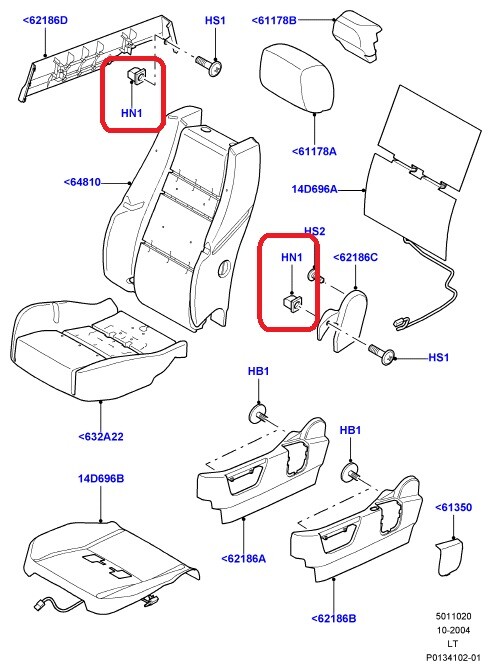 <62186D
HS1
<61178B
HN1
<61178A
<64810
14D696A
HS2
HN1
<62186C
HS1
HB1
<632A22
HB1
14D696B
<61350
<62186A
<62186B
5011020
10-2004
LT
P0134102-01