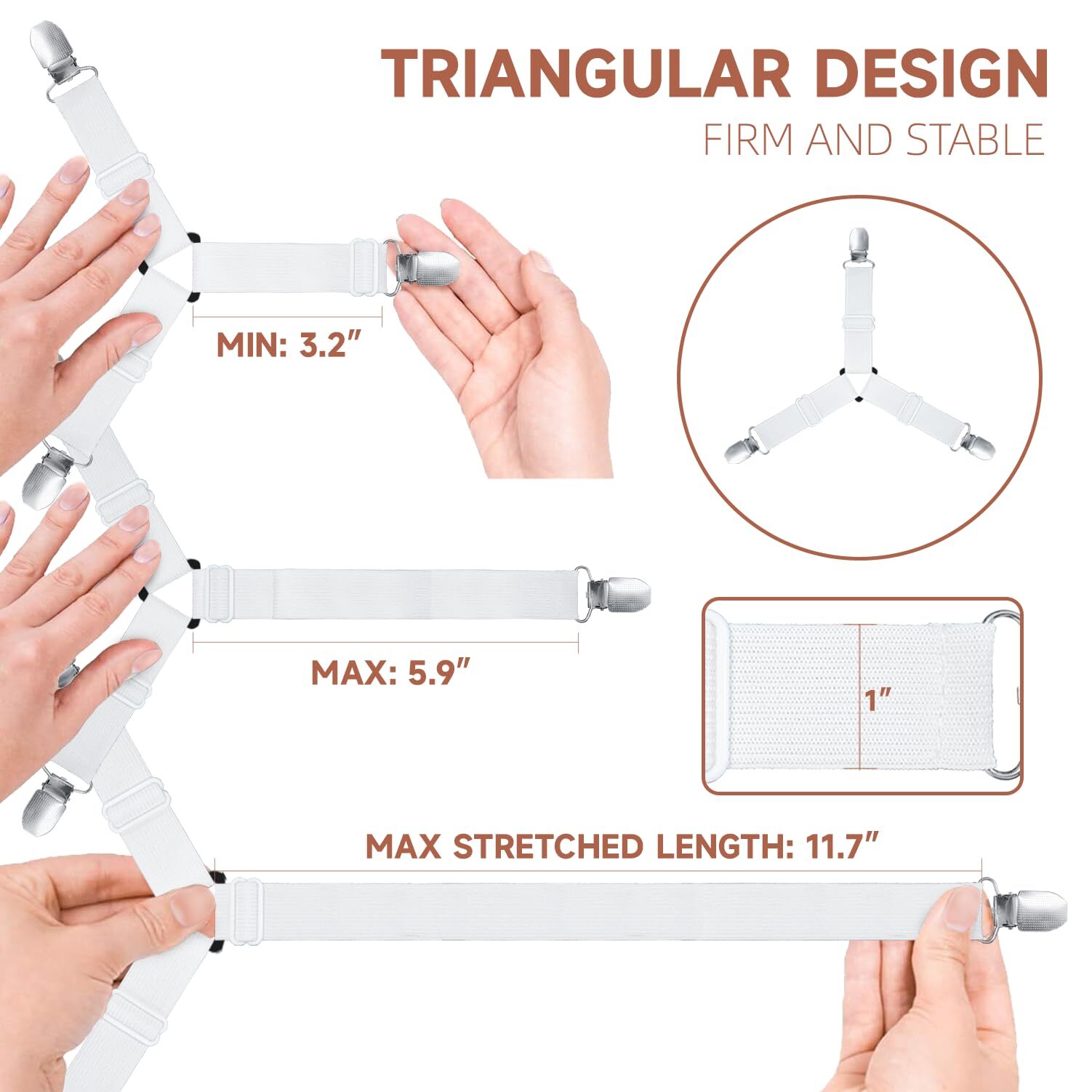 TRIANGULAR DESIGN
FIRM AND STABLE

MIN: 3.2″

MAX: 5.9″

1″

MAX STRETCHED LENGTH: 11.7″