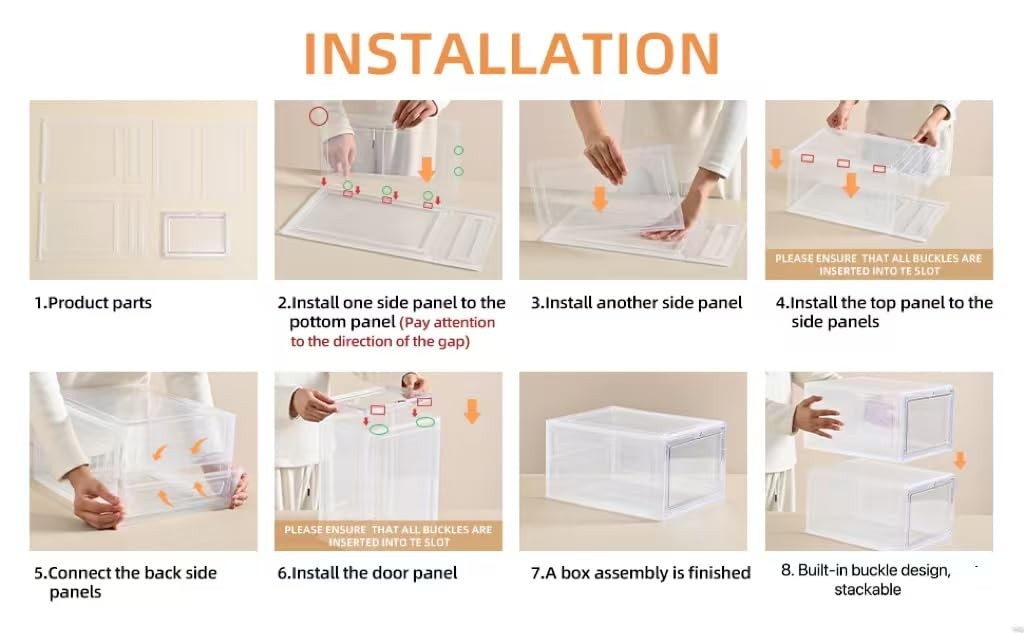 INSTALLATION

1.Product parts

2.Install one side panel to the pottom panel (Pay attention to the direction of the gap)

3.Install another side panel

PLEASE ENSURE THAT ALL BUCKLES ARE INSERTED INTO TE SLOT

4.Install the top panel to the side panels

5.Connect the back side panels

PLEASE ENSURE THAT ALL BUCKLES ARE INSERTED INTO TE SLOT

6.Install the door panel

7.A box assembly is finished

8. Built-in buckle design, stackable