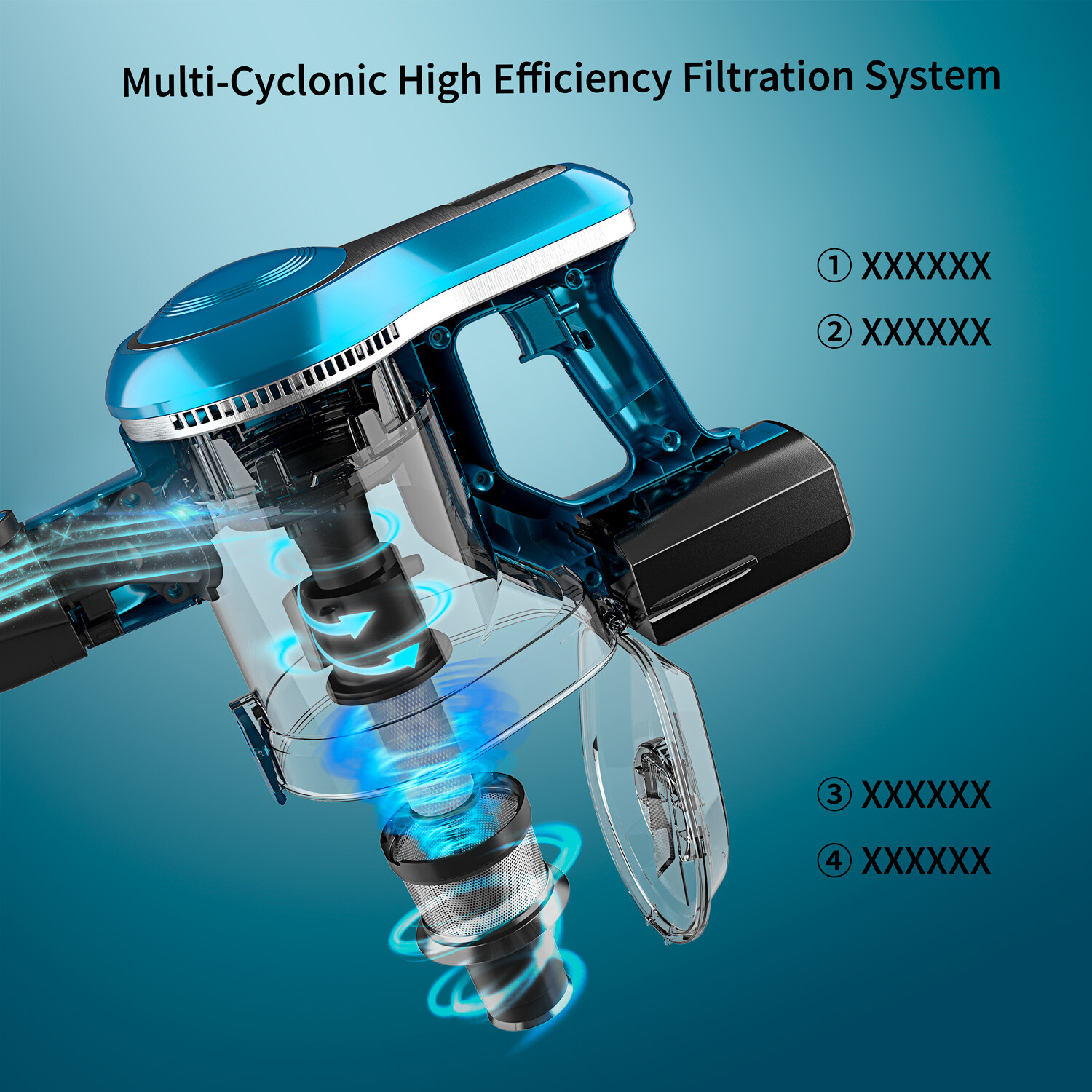 Multi-Cyclonic High Efficiency Filtration System

① XXXXXX

② XXXXXX

③ XXXXXX

④ XXXXXX