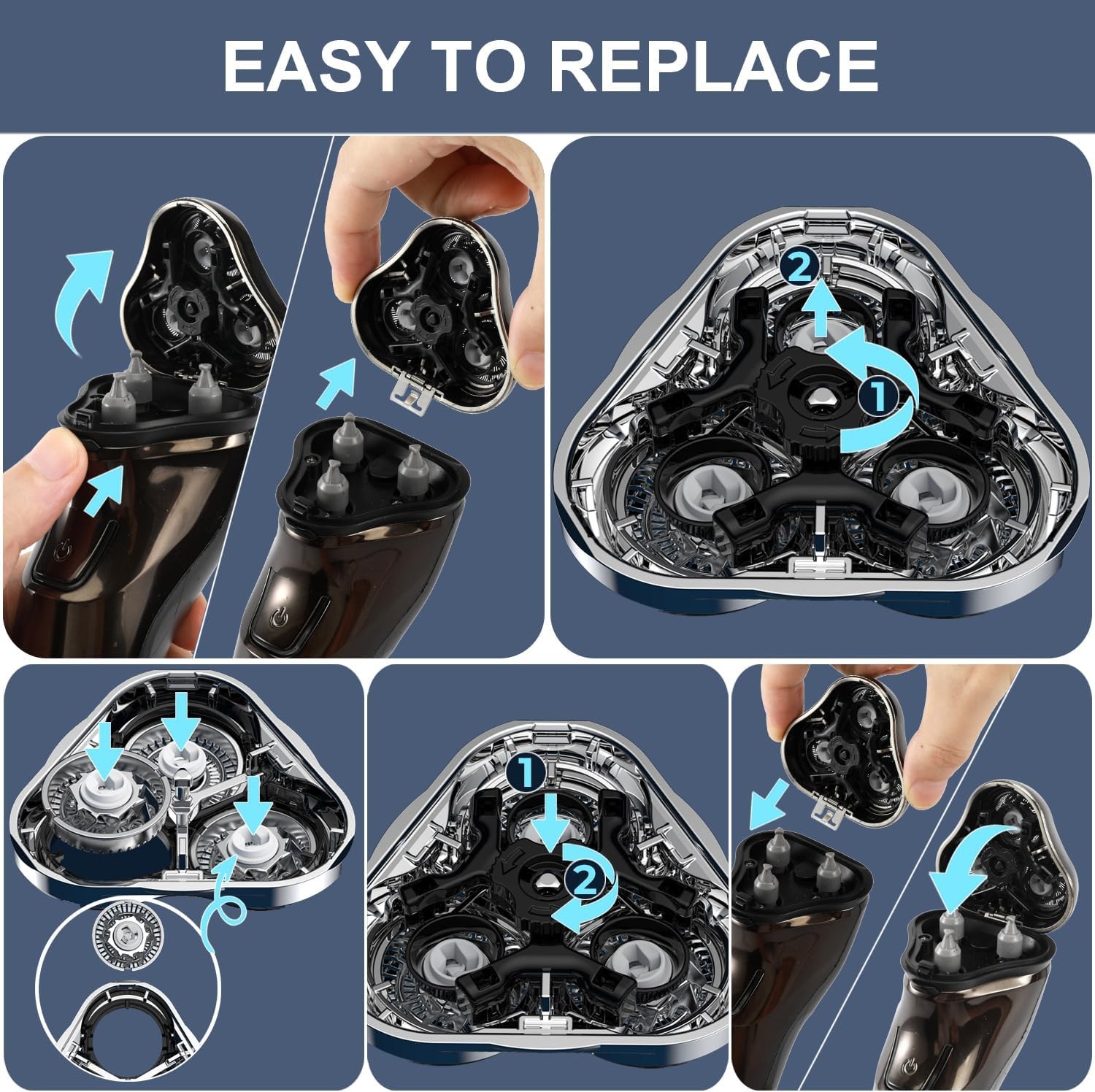 EASY TO REPLACE

2
1

1
2