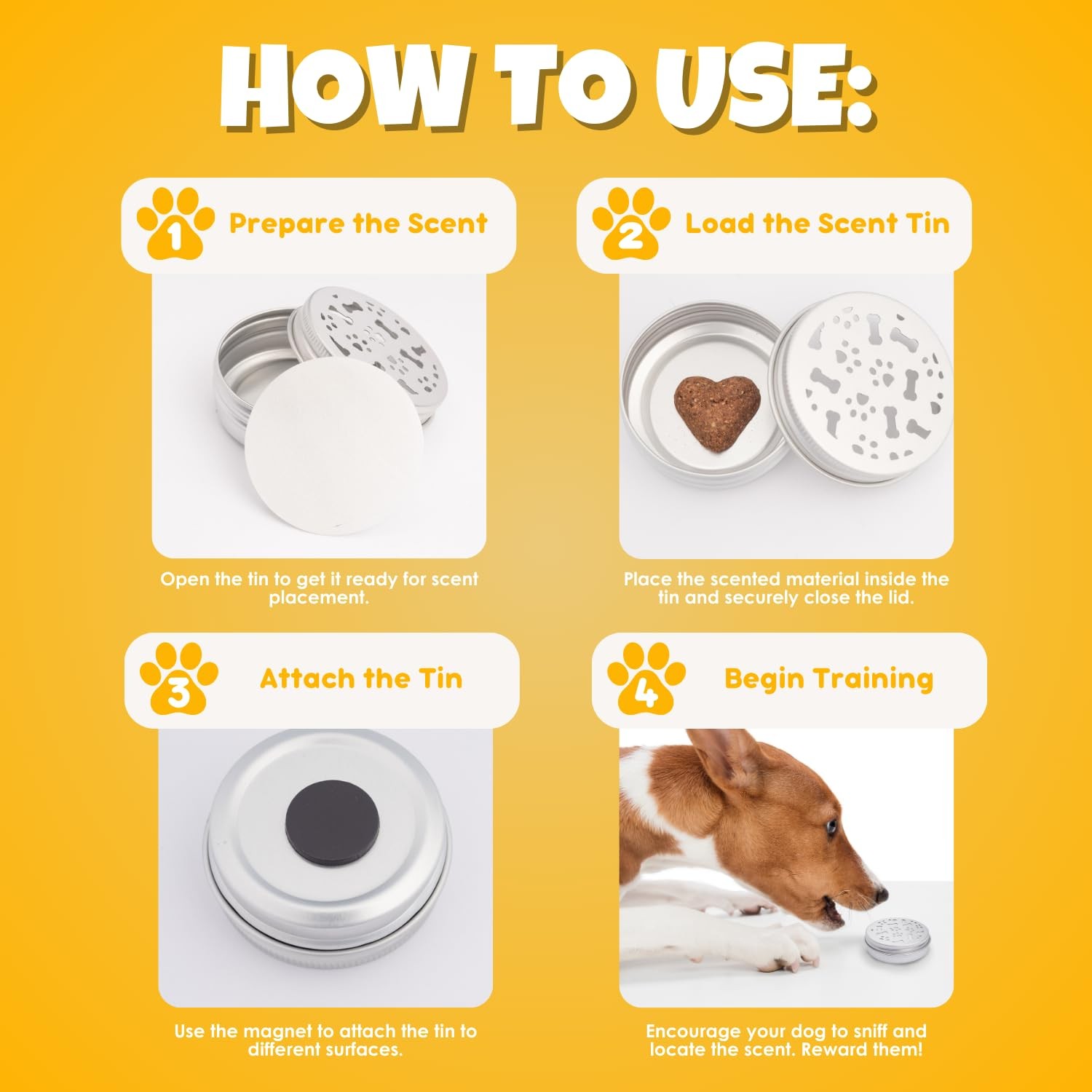 HOW TO USE:

1 Prepare the Scent

Open the tin to get it ready for scent placement.

2 Load the Scent Tin

Place the scented material inside the tin and securely close the lid.

3 Attach the Tin

Use the magnet to attach the tin to different surfaces.

4 Begin Training

Encourage your dog to sniff and locate the scent. Reward them!