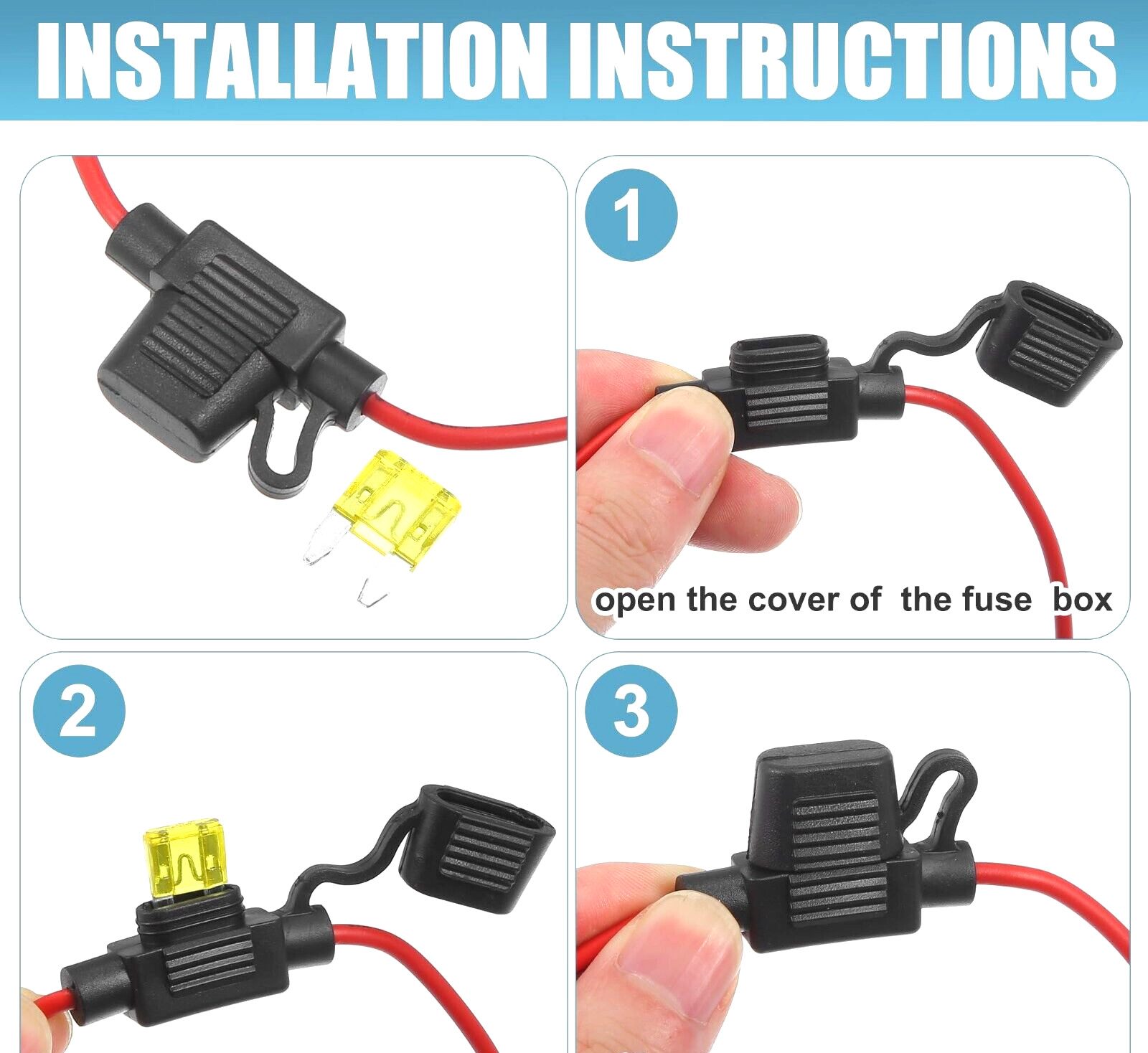 INSTALLATION INSTRUCTIONS

1

open the cover of the fuse box

2

3