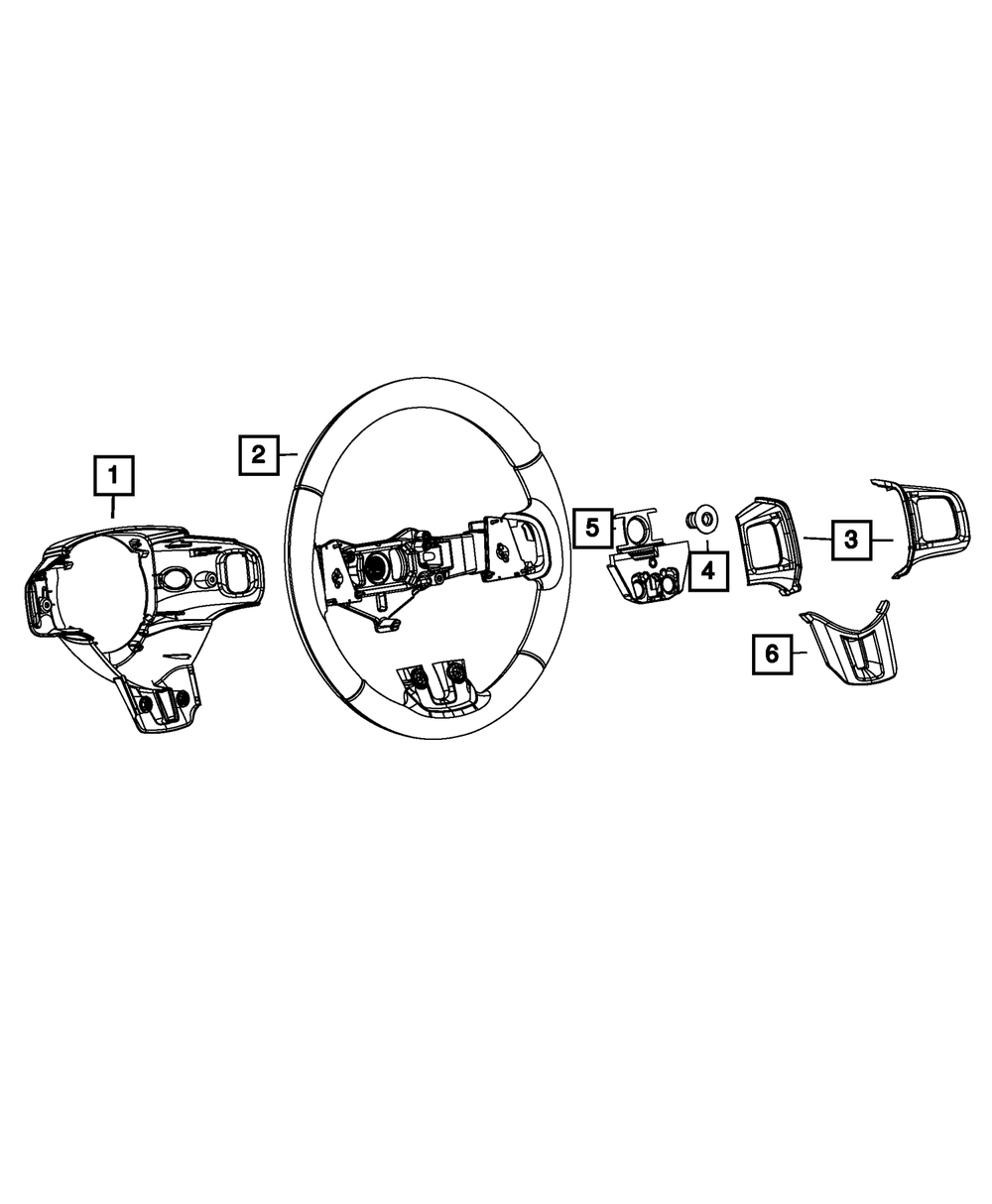 1
2
5
4
3
6