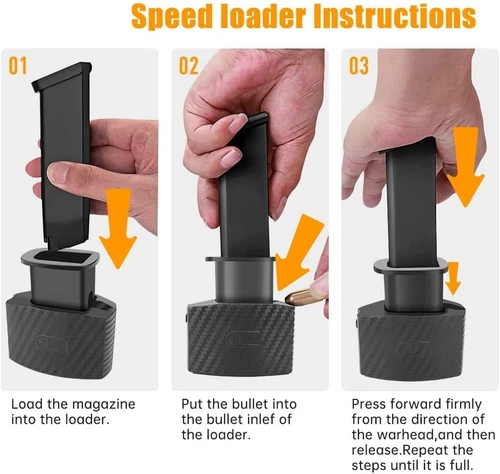 Speed loader Instructions

01

Load the magazine into the loader.

02

Put the bullet into the bullet inlef of the loader.

03

Press forward firmly from the direction of the warhead,and then release.Repeat the steps until it is full.