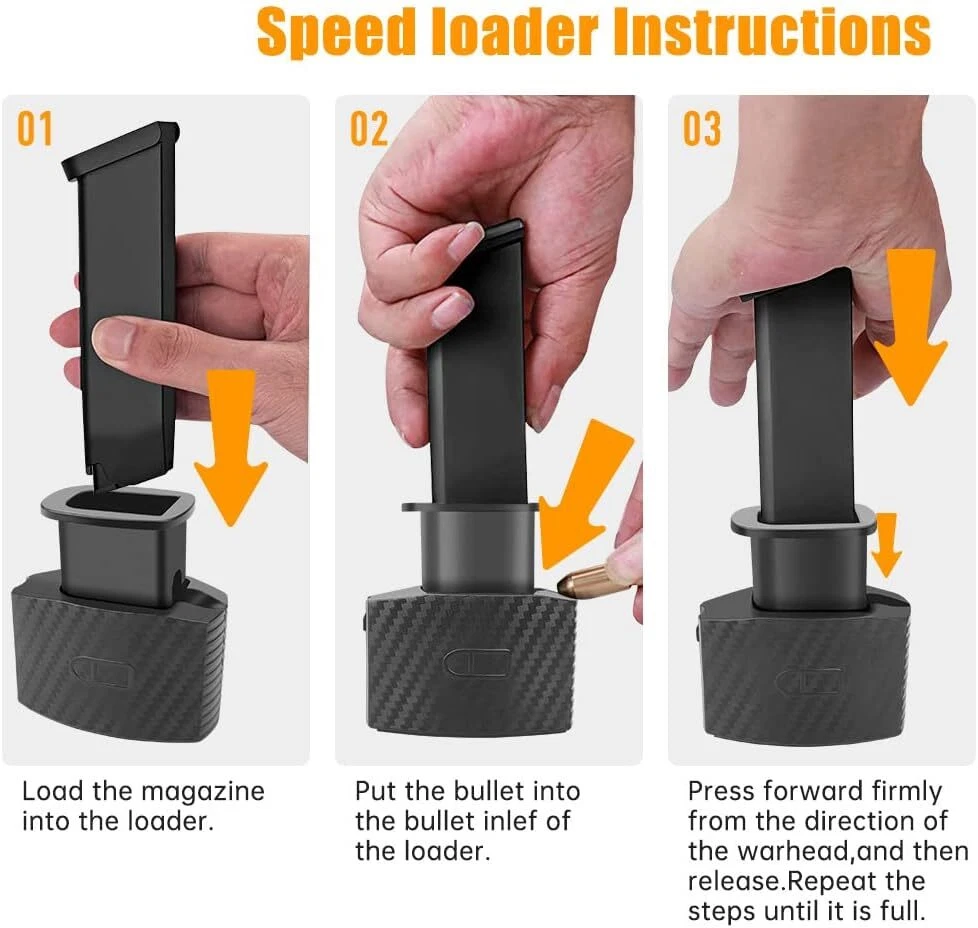 Speed loader Instructions

01

Load the magazine into the loader.

02

Put the bullet into the bullet inlef of the loader.

03

Press forward firmly from the direction of the warhead,and then release.Repeat the steps until it is full.