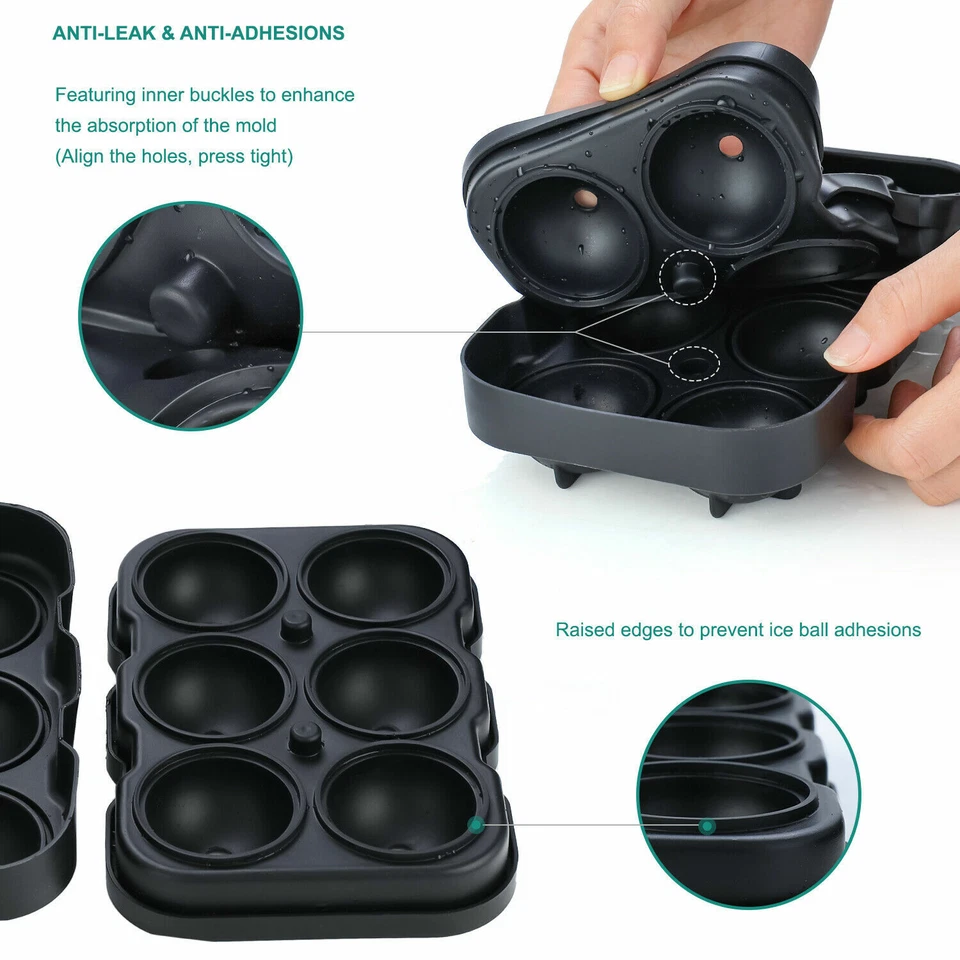 ANTI-LEAK & ANTI-ADHESIONS

Featuring inner buckles to enhance the absorption of the mold
(Align the holes, press tight)

Raised edges to prevent ice ball adhesions