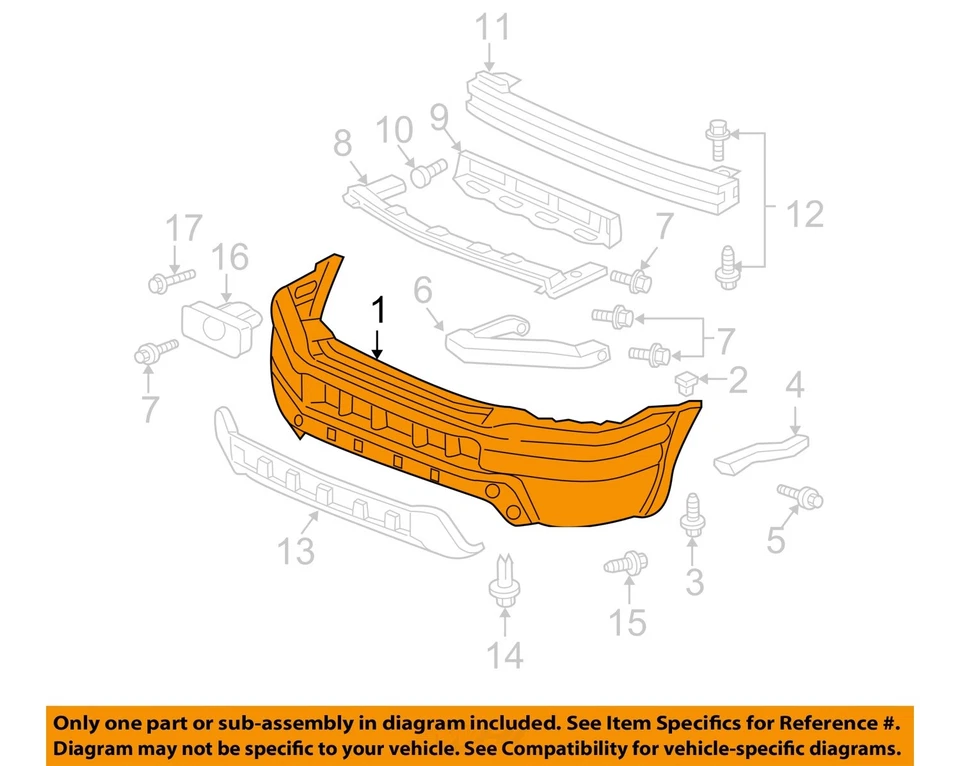 11
10
9
8
12
17
16
7
1
6
7
7
2
4
13
5
3
15
14

Only one part or sub-assembly in diagram included. See Item Specifics for Reference #. Diagram may not be specific to your vehicle. See Compatibility for vehicle-specific diagrams.