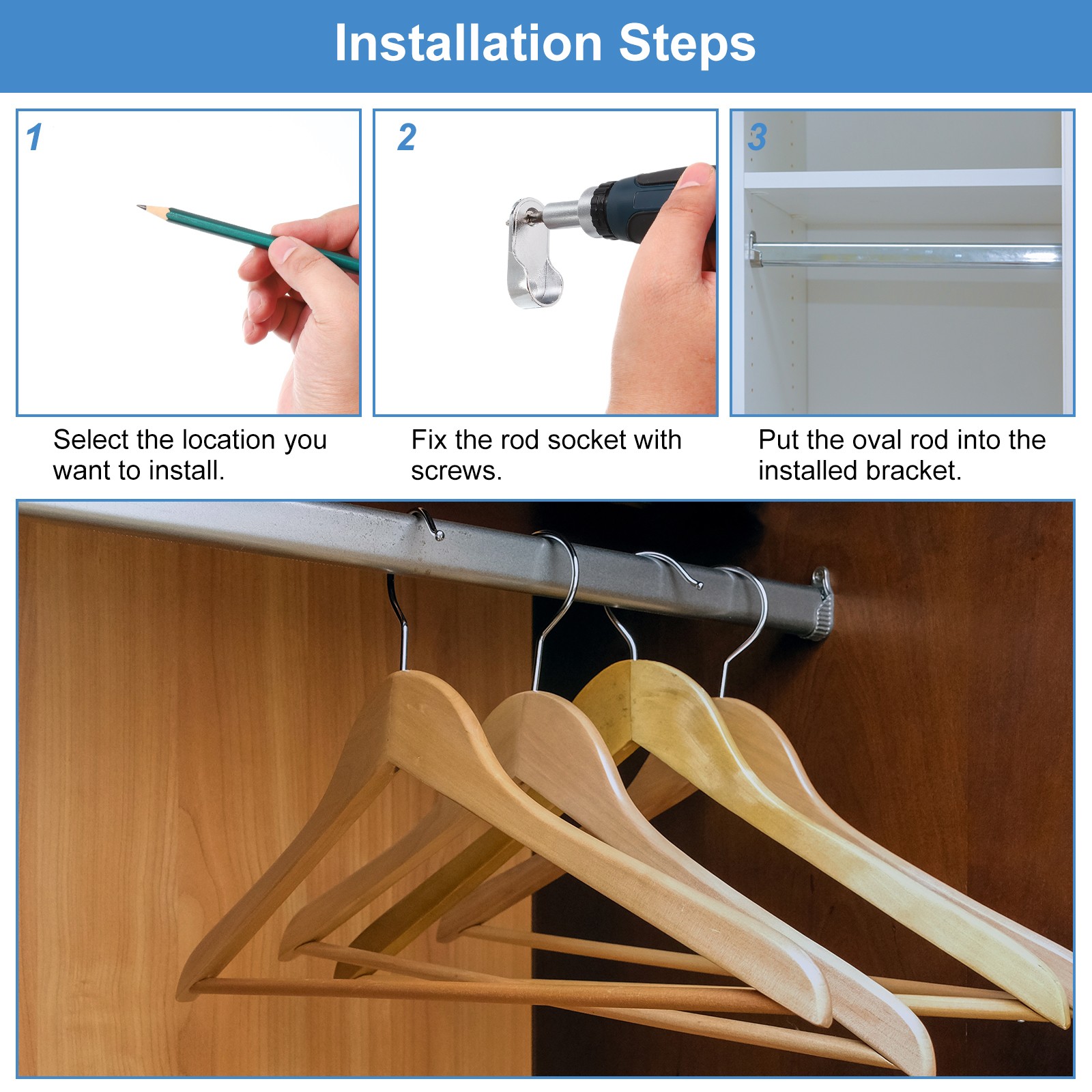 Installation Steps

1

Select the location you want to install.

2

Fix the rod socket with screws.

3

Put the oval rod into the installed bracket.