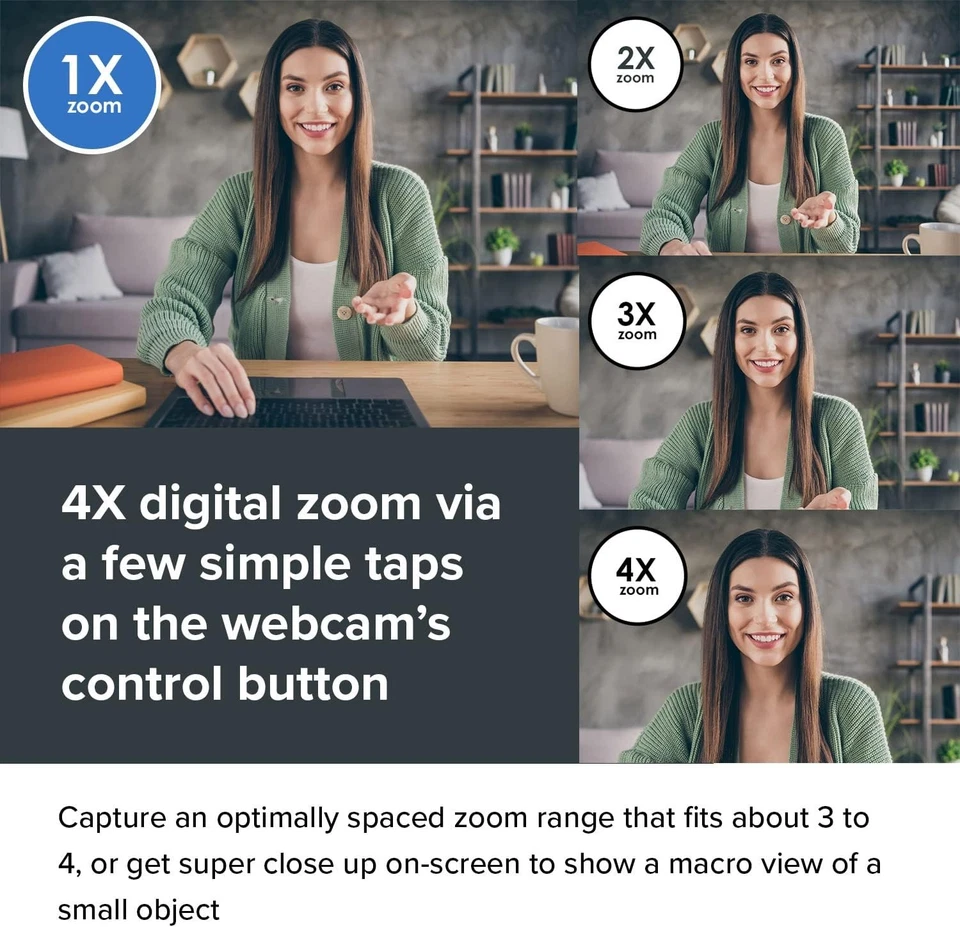 1X
zoom

2X
zoom

3X
zoom

4X
zoom

4X digital zoom via a few simple taps on the webcam's control button

Capture an optimally spaced zoom range that fits about 3 to 4, or get super close up on-screen to show a macro view of a small object