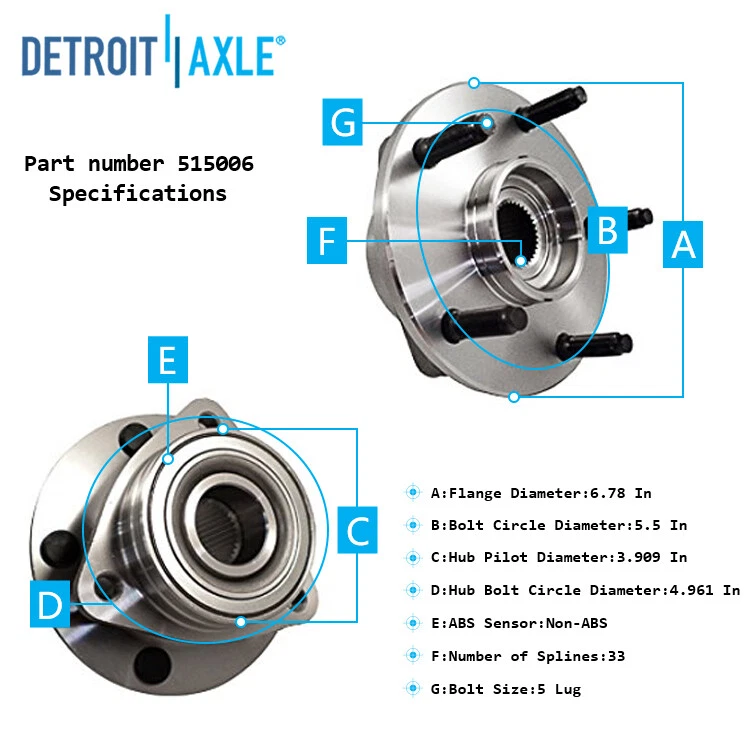 DETROIT AXLE®

Part number 515006
Specifications

G

F

B

A

E

C

D

A:Flange Diameter:6.78 In

B:Bolt Circle Diameter:5.5 In

C:Hub Pilot Diameter:3.909 In

D:Hub Bolt Circle Diameter:4.961 In

E:ABS Sensor:Non-ABS

F:Number of Splines:33

G:Bolt Size:5 Lug