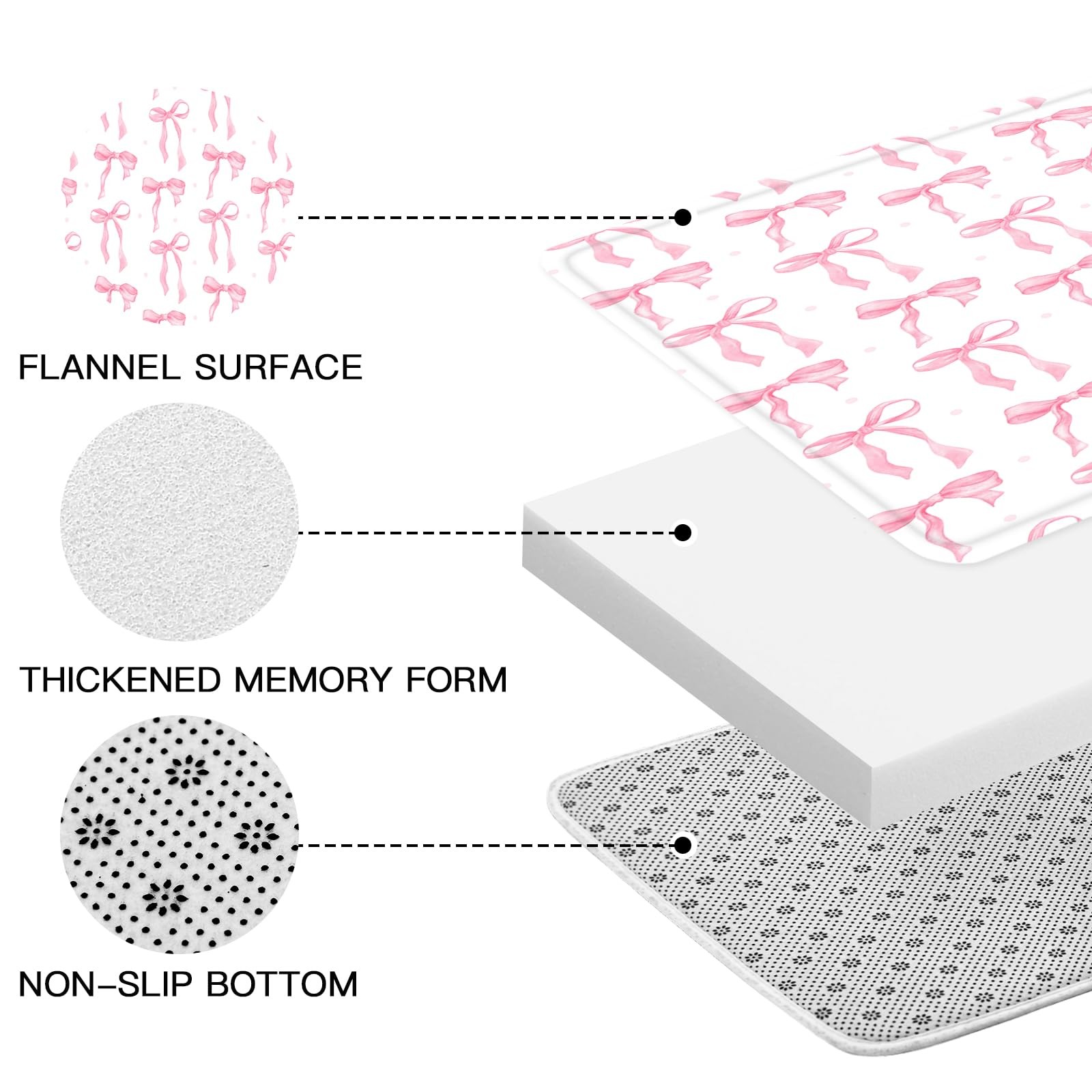 FLANNEL SURFACE

THICKENED MEMORY FORM

NON-SLIP BOTTOM