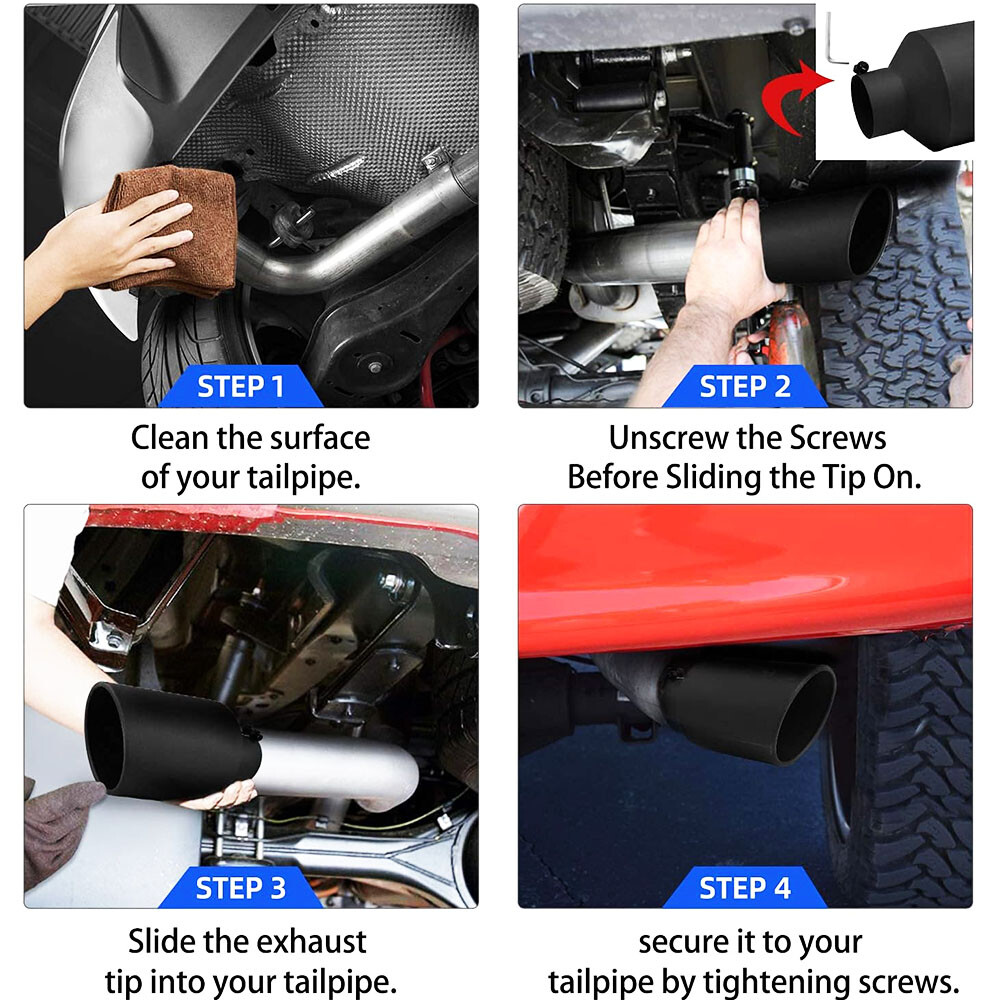 STEP 1

Clean the surface of your tailpipe.

STEP 2

Unscrew the Screws Before Sliding the Tip On.

STEP 3

Slide the exhaust tip into your tailpipe.

STEP 4

secure it to your tailpipe by tightening screws.