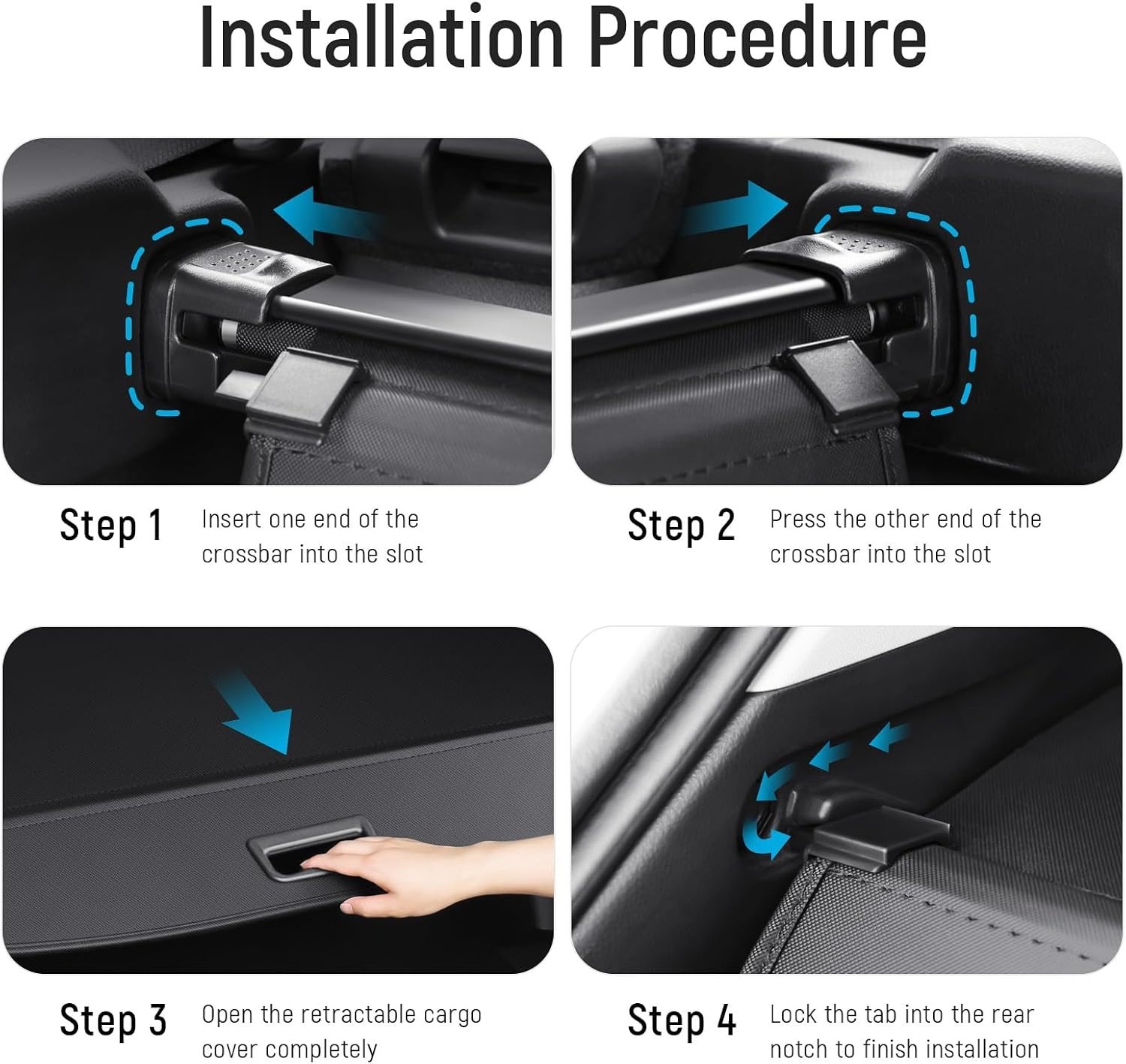 Installation Procedure

Step 1 Insert one end of the crossbar into the slot

Step 2 Press the other end of the crossbar into the slot

Step 3 Open the retractable cargo cover completely

Step 4 Lock the tab into the rear notch to finish installation