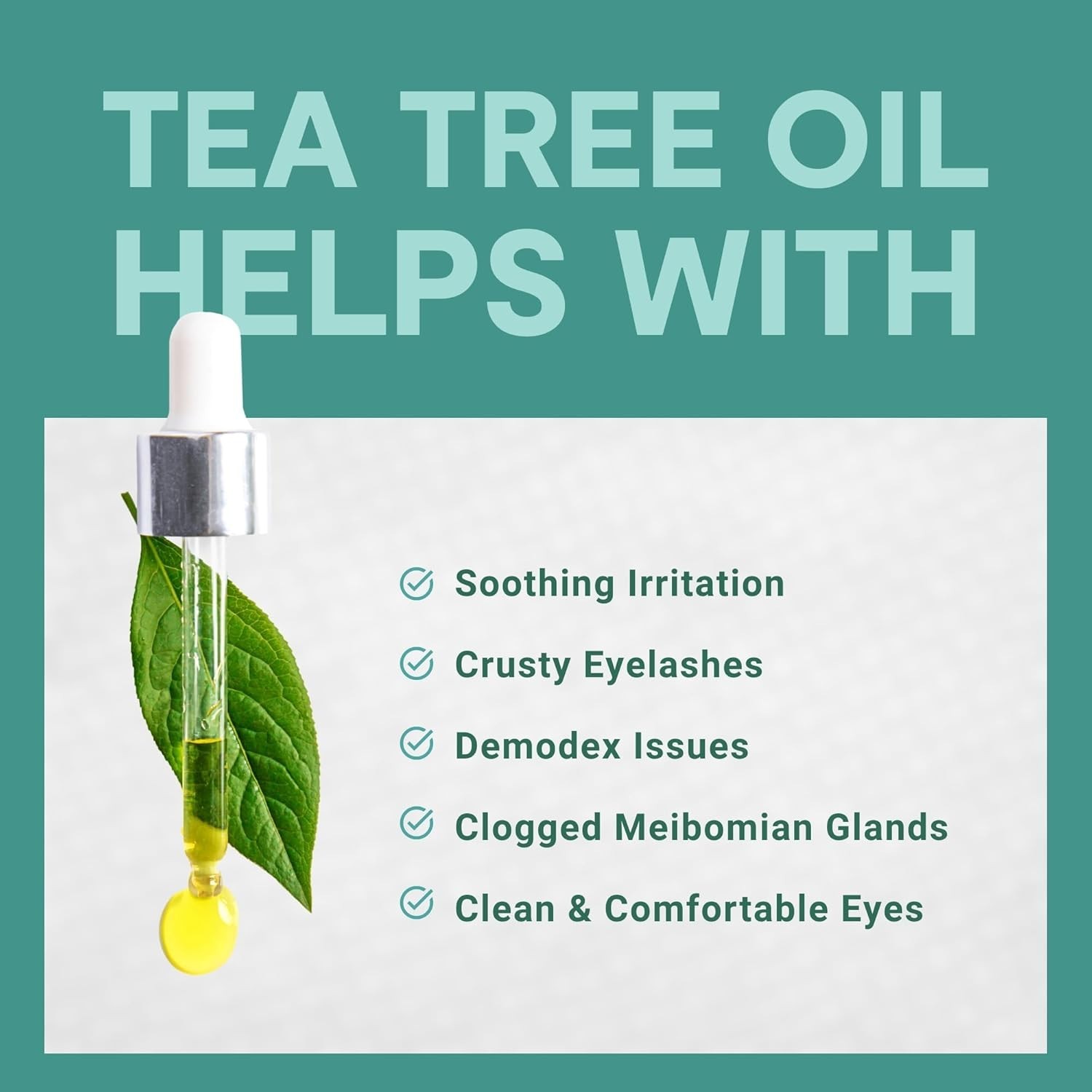 TEA TREE OIL HELPS WITH

Soothing Irritation

Crusty Eyelashes

Demodex Issues

Clogged Meibomian Glands

Clean & Comfortable Eyes