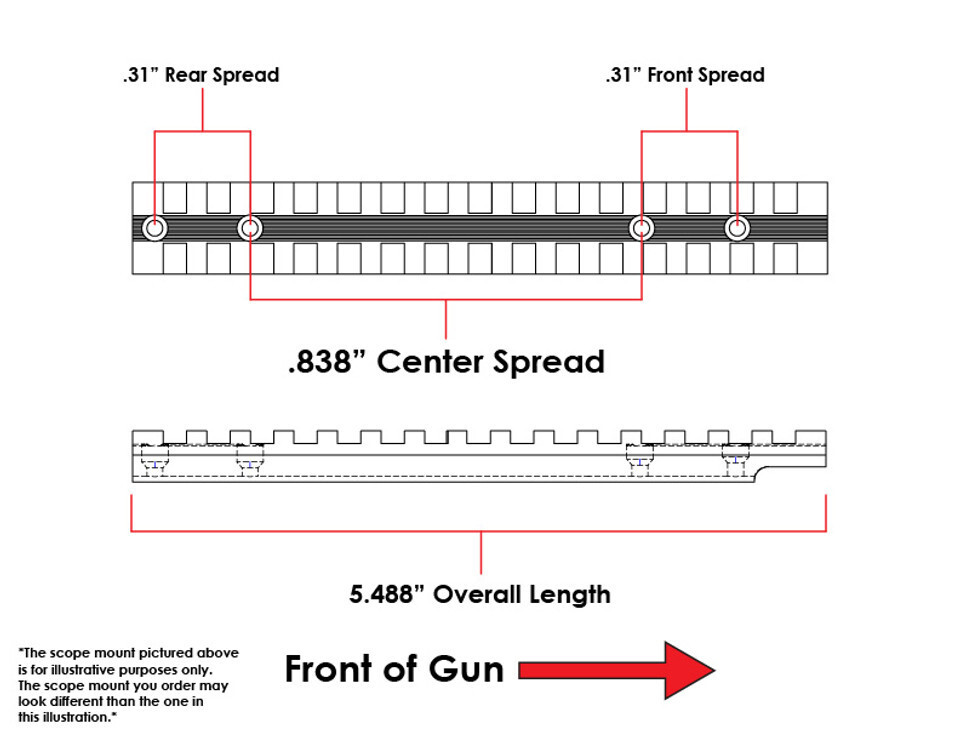 .31" Rear Spread

.31" Front Spread

.838" Center Spread

5.488" Overall Length

*The scope mount pictured above is for illustrative purposes only. The scope mount you order may look different than the one in this illustration.*

Front of Gun