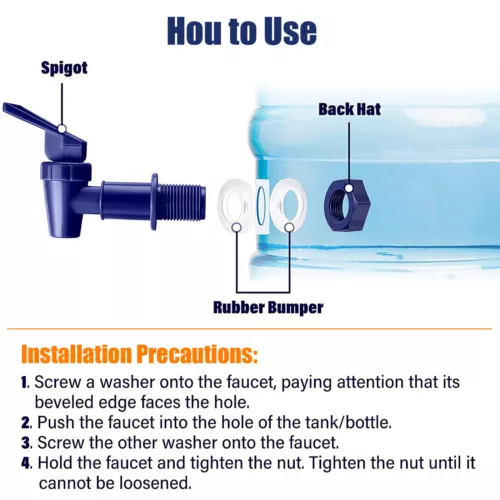 Hou to Use

Spigot

Back Hat

Rubber Bumper

Installation Precautions:

1. Screw a washer onto the faucet, paying attention that its beveled edge faces the hole.
2. Push the faucet into the hole of the tank/bottle.
3. Screw the other washer onto the faucet.
4. Hold the faucet and tighten the nut. Tighten the nut until it cannot be loosened.