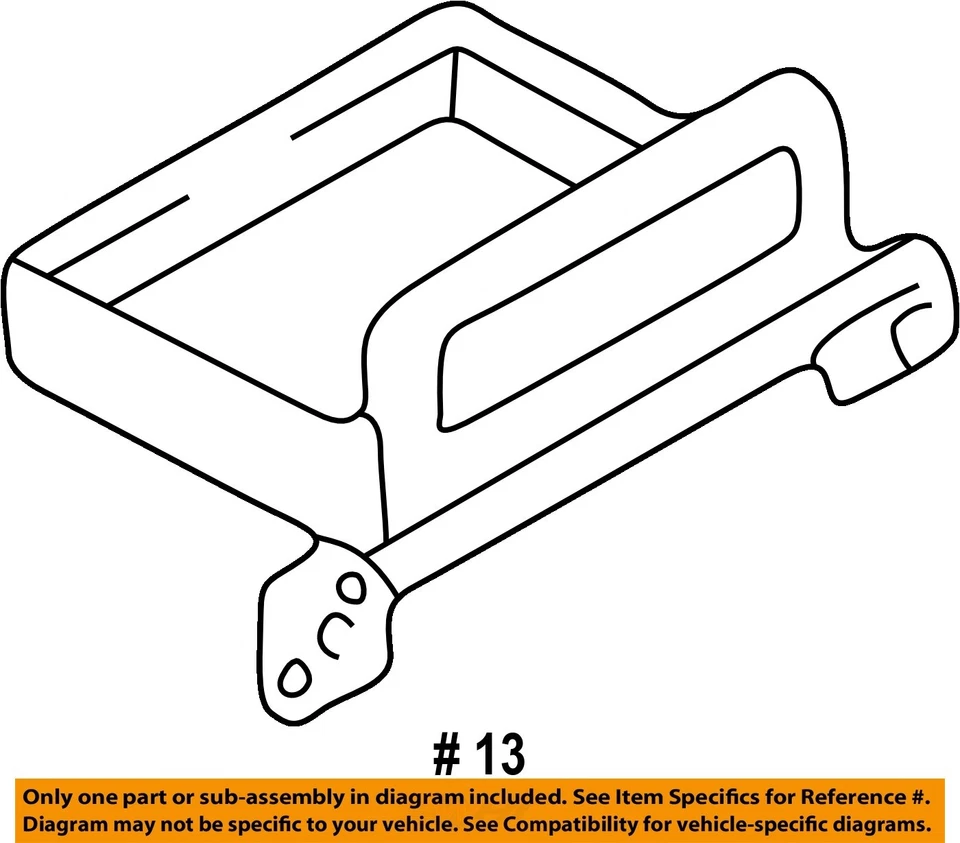 # 13

Only one part or sub-assembly in diagram included. See Item Specifics for Reference #. Diagram may not be specific to your vehicle. See Compatibility for vehicle-specific diagrams.