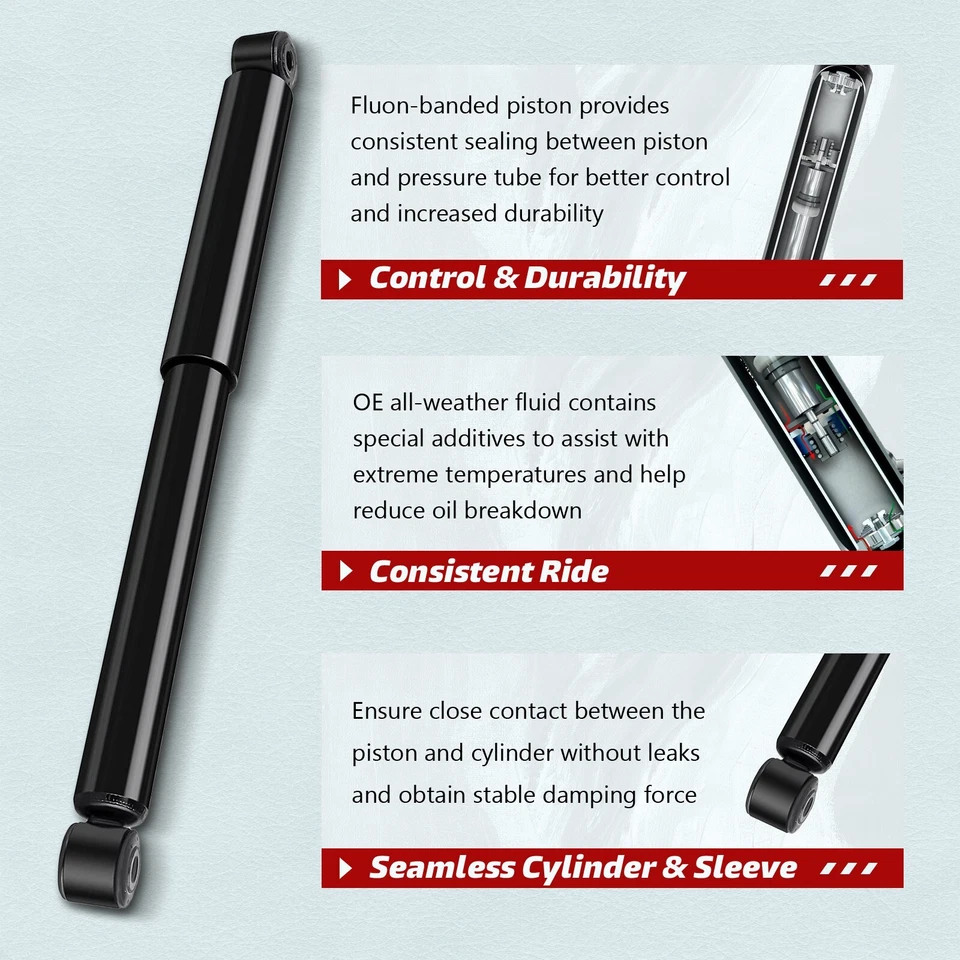 Fluon-banded piston provides consistent sealing between piston and pressure tube for better control and increased durability

Control & Durability

OE all-weather fluid contains special additives to assist with extreme temperatures and help reduce oil breakdown

Consistent Ride

Ensure close contact between the piston and cylinder without leaks and obtain stable damping force

Seamless Cylinder & Sleeve