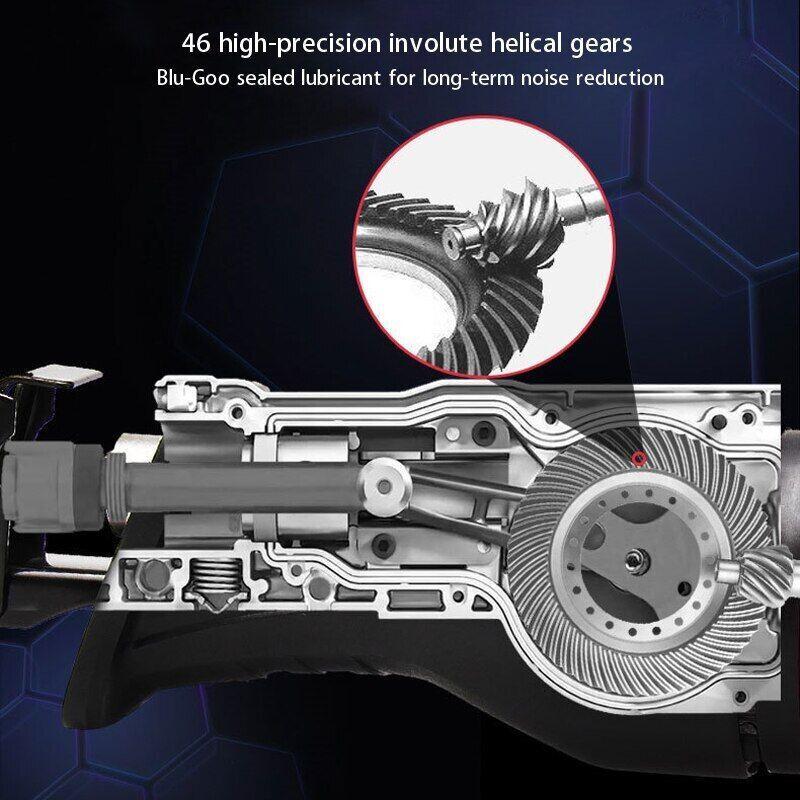 46 high-precision involute helical gears
Blu-Goo sealed lubricant for long-term noise reduction